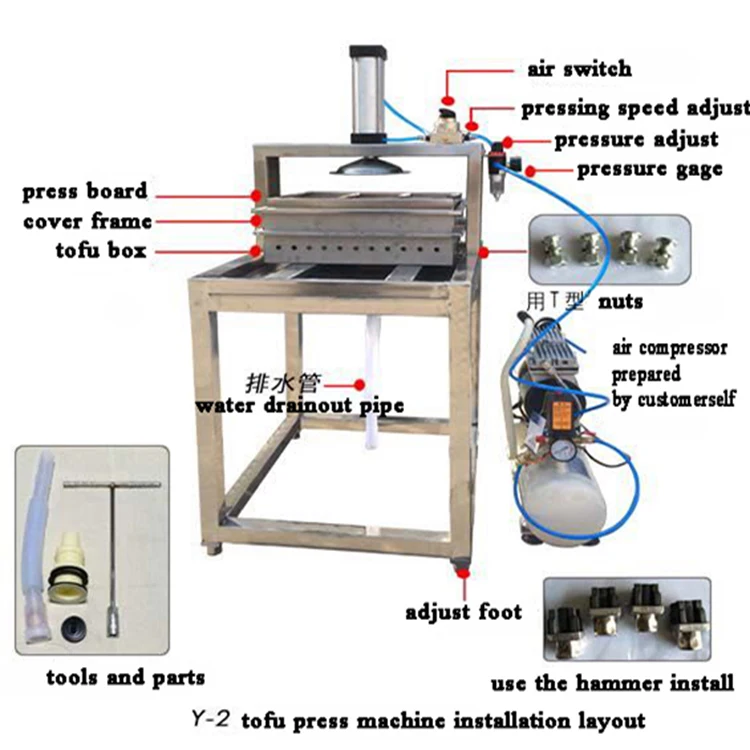 air switch
pressing speed adjust
pressure adjust
pressure gage
press board
cover frame
tofu box
用T型 nuts
air compressor prepared by customerself
排水管
water drainout pipe
adjust foot
tools and parts
use the hammer install
Y-2 tofu press machine installation layout