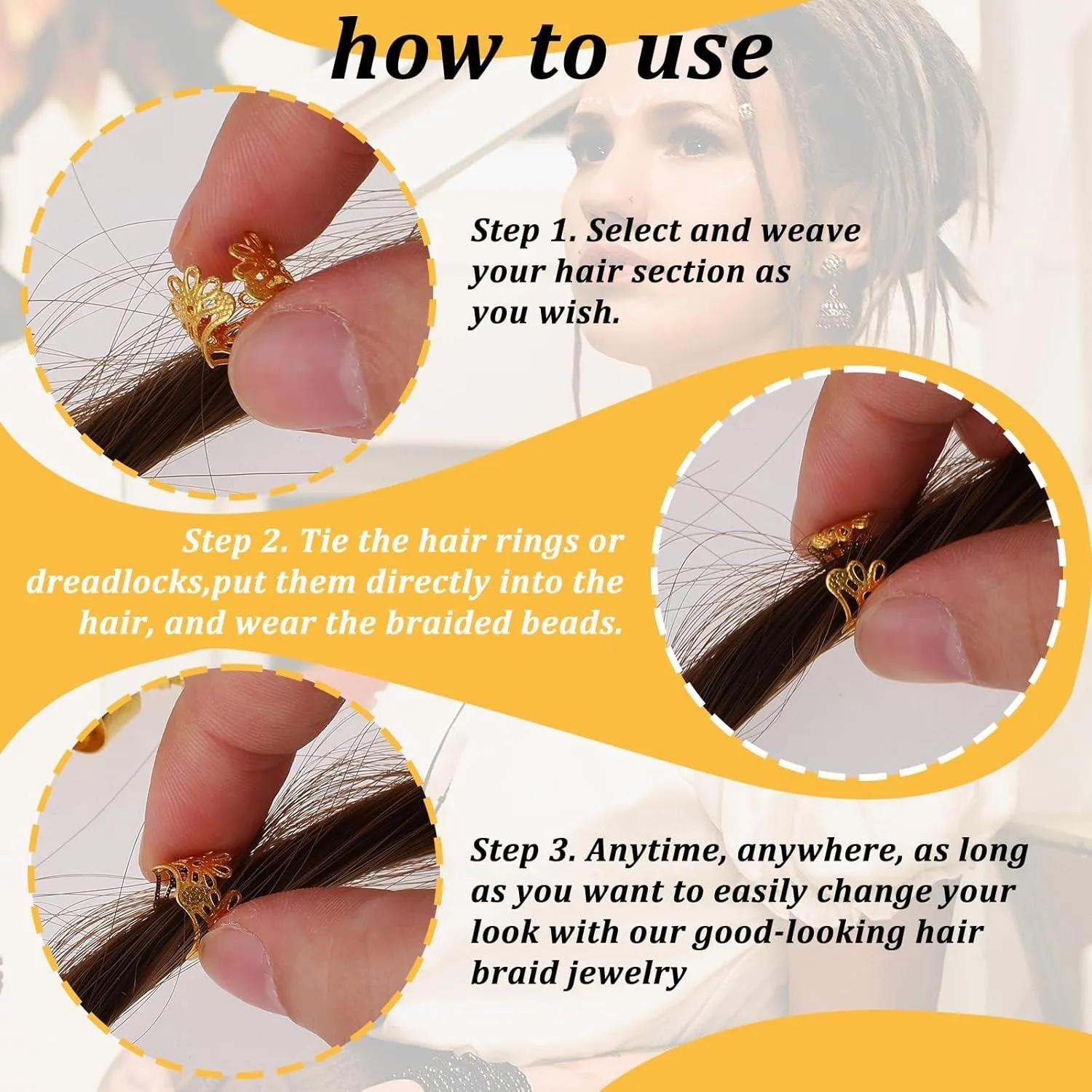 how to use

Step 1. Select and weave your hair section as you wish.

Step 2. Tie the hair rings or dreadlocks,put them directly into the hair, and wear the braided beads.

Step 3. Anytime, anywhere, as long as you want to easily change your look with our good-looking hair braid jewelry