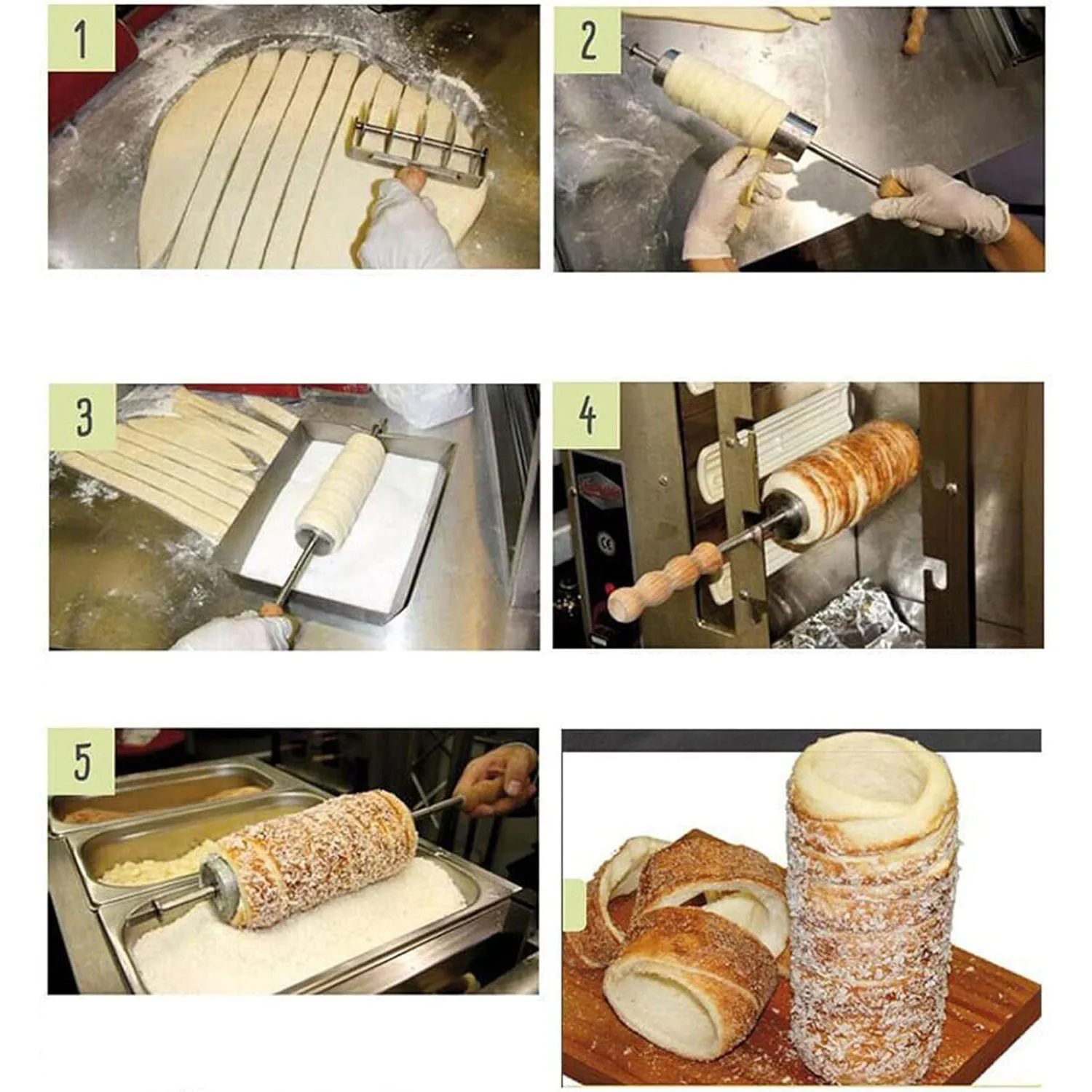 1

2

3

4

5