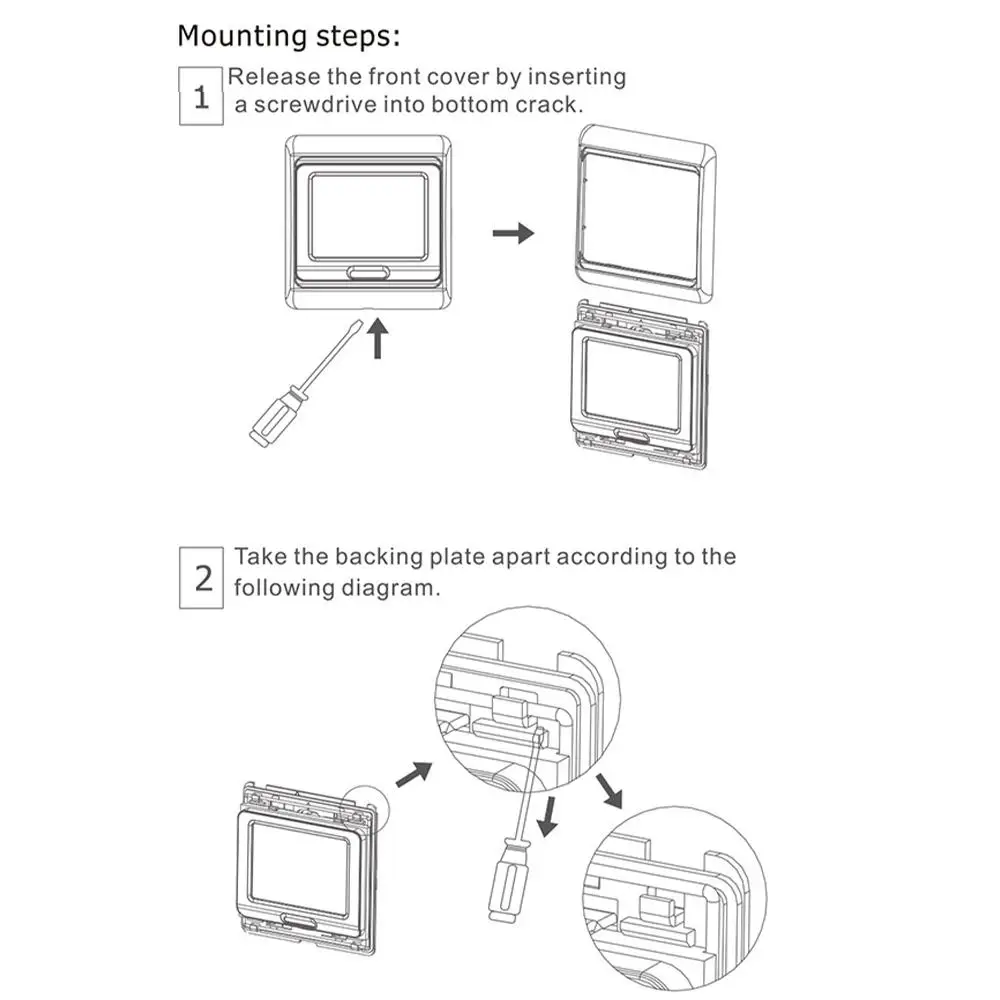 Mounting steps:

1 Release the front cover by inserting a screwdrive into bottom crack.

2 Take the backing plate apart according to the following diagram.