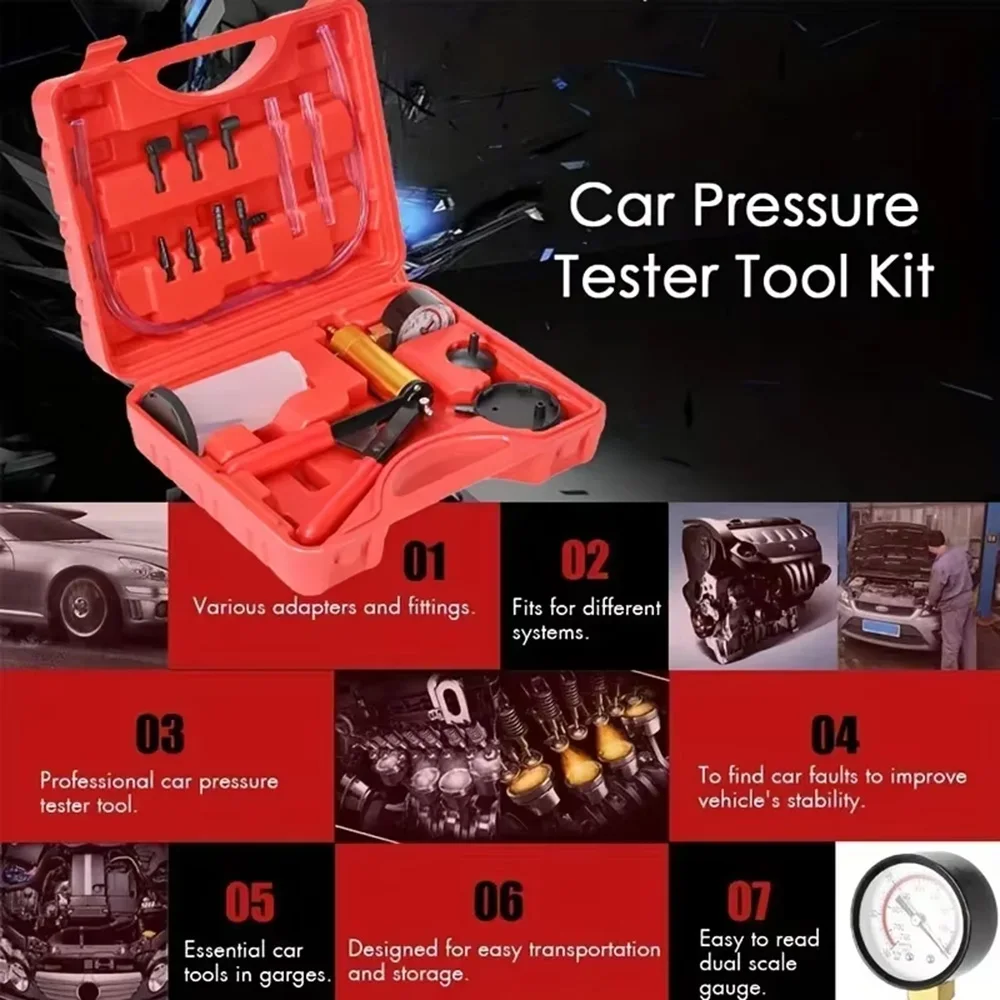 Car Pressure Tester Tool Kit

01
Various adapters and fittings.

02
Fits for different systems.

03
Professional car pressure tester tool.

04
To find car faults to improve vehicle's stability.

05
Essential car tools in garges.

06
Designed for easy transportation and storage.

07
Easy to read dual scale gauge.