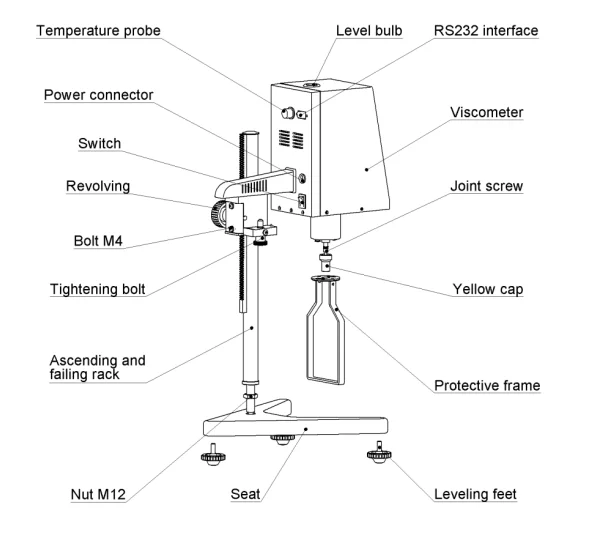 Temperature probe
Level bulb
RS232 interface
Power connector
Viscometer
Switch
Revolving
Joint screw
Bolt M4
Tightening bolt
Yellow cap
Ascending and failing rack
Protective frame
Nut M12
Seat
Leveling feet