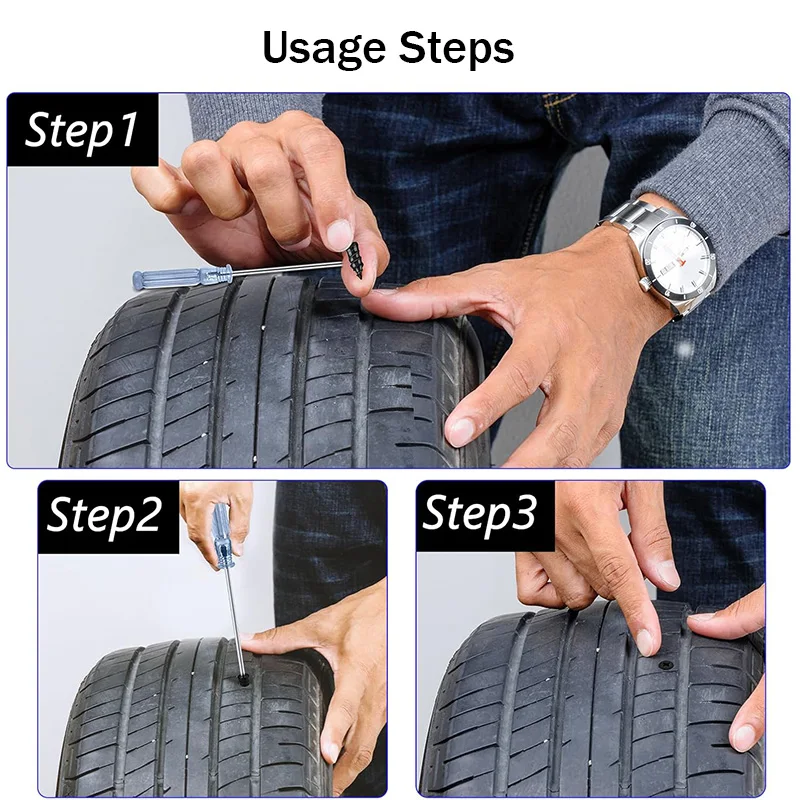 Usage Steps

Step1

Step2

Step3