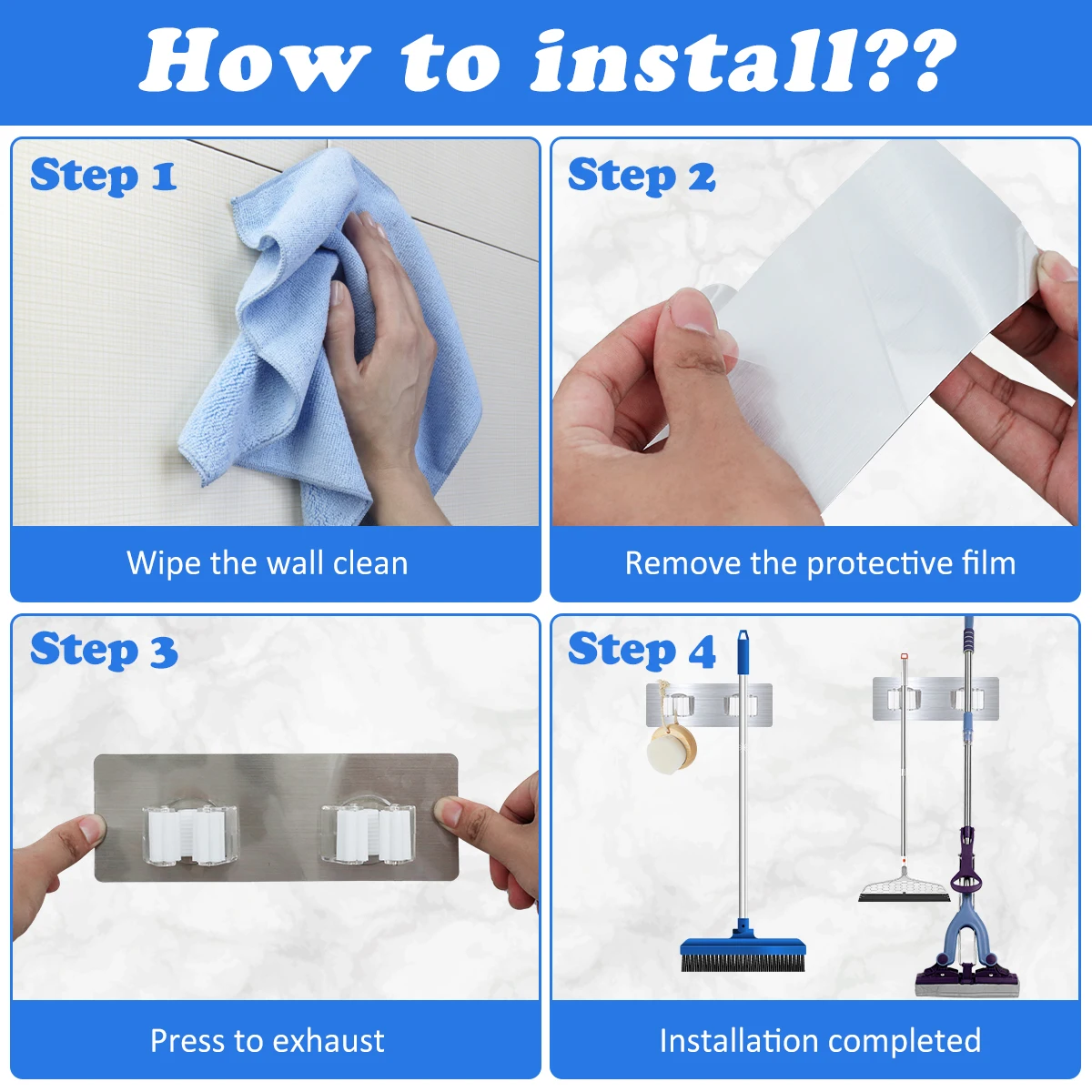 How to install??

Step 1

Wipe the wall clean

Step 2

Remove the protective film

Step 3

Press to exhaust

Step 4

Installation completed