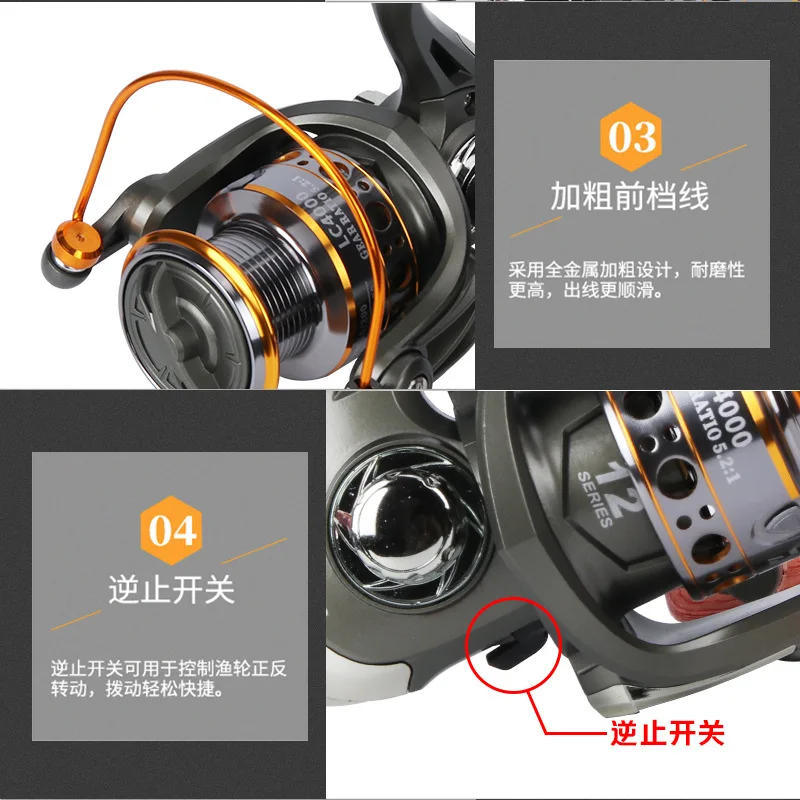 LC4000
GEAR RATIO 5.2:1

03
加粗前档线

采用全金属加粗设计，耐磨性更高，出线更顺滑。

04
逆止开关

逆止开关可用于控制渔轮正反转动，拨动轻松快捷。

4000
RATIO 5.2:1
12
SERIES

逆止开关