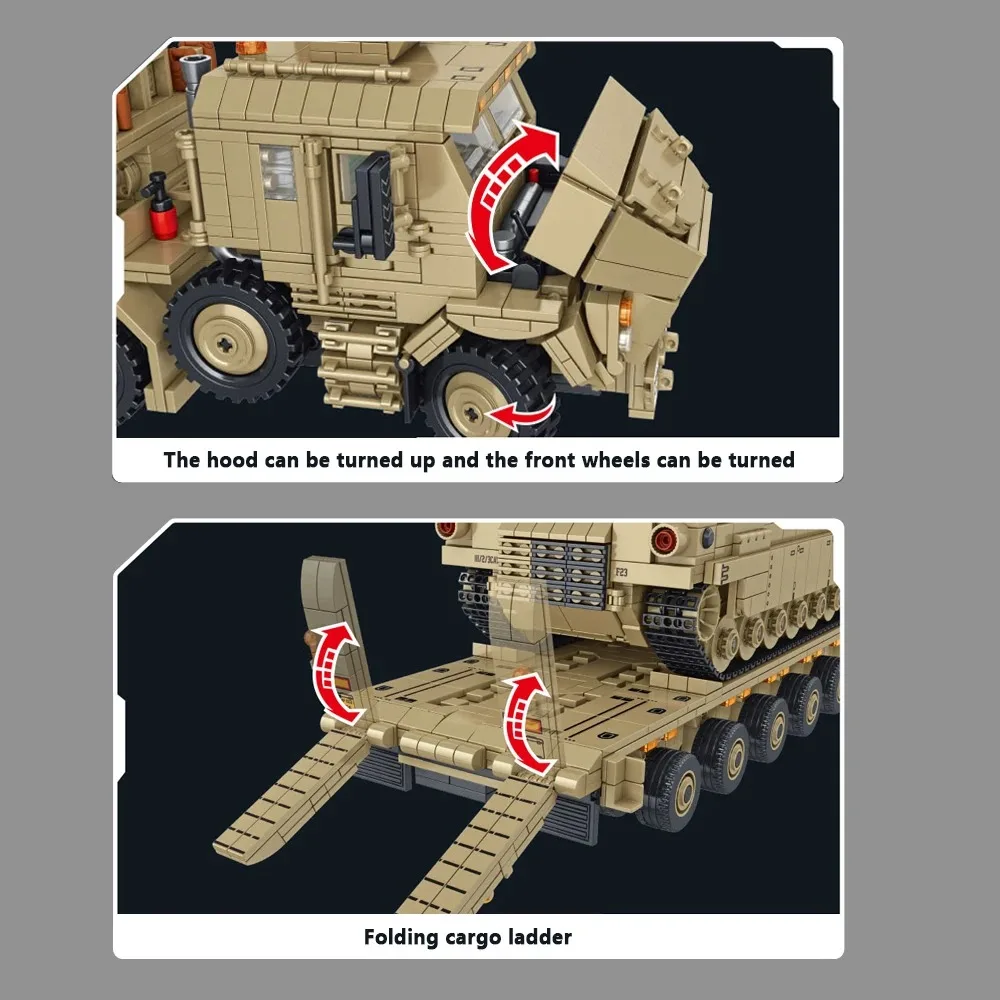 The hood can be turned up and the front wheels can be turned

F23

Folding cargo ladder