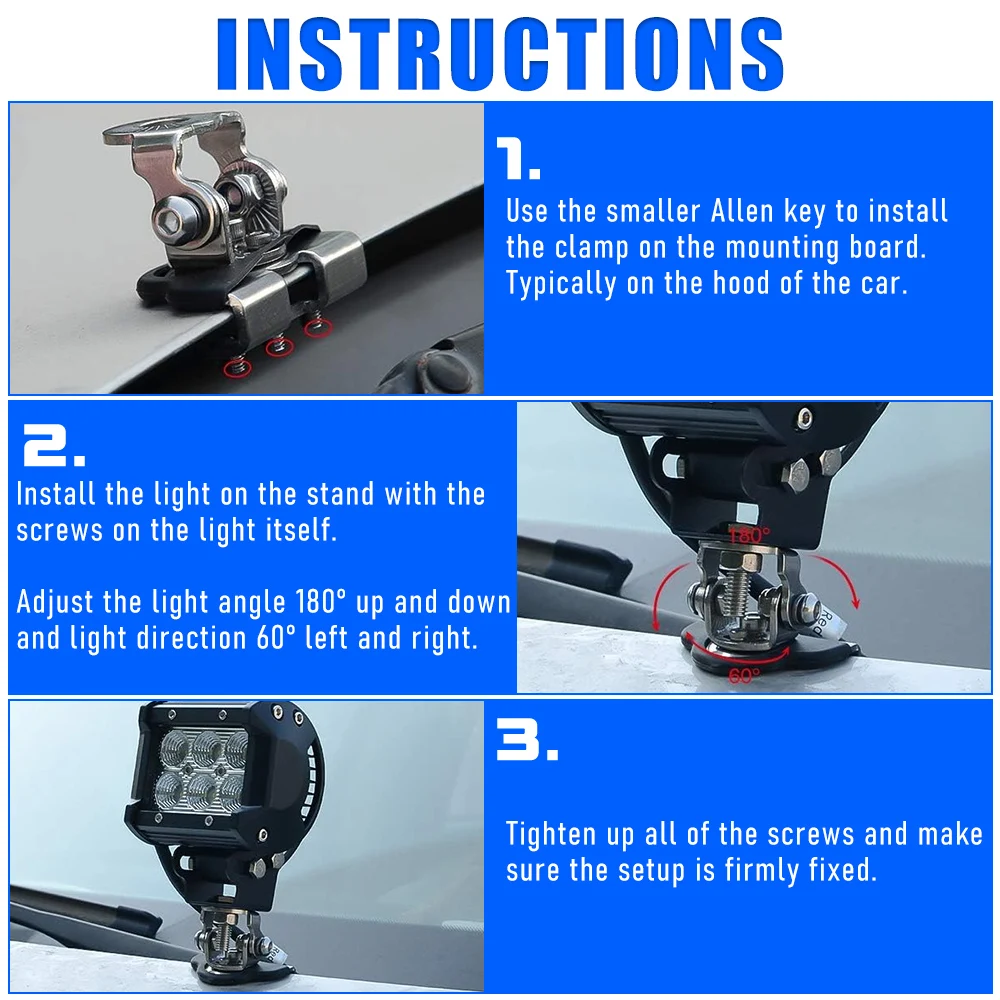 INSTRUCTIONS

1.

Use the smaller Allen key to install the clamp on the mounting board. Typically on the hood of the car.

2.

Install the light on the stand with the screws on the light itself.

Adjust the light angle 180° up and down and light direction 60° left and right.

180°

60°

3.

Tighten up all of the screws and make sure the setup is firmly fixed.