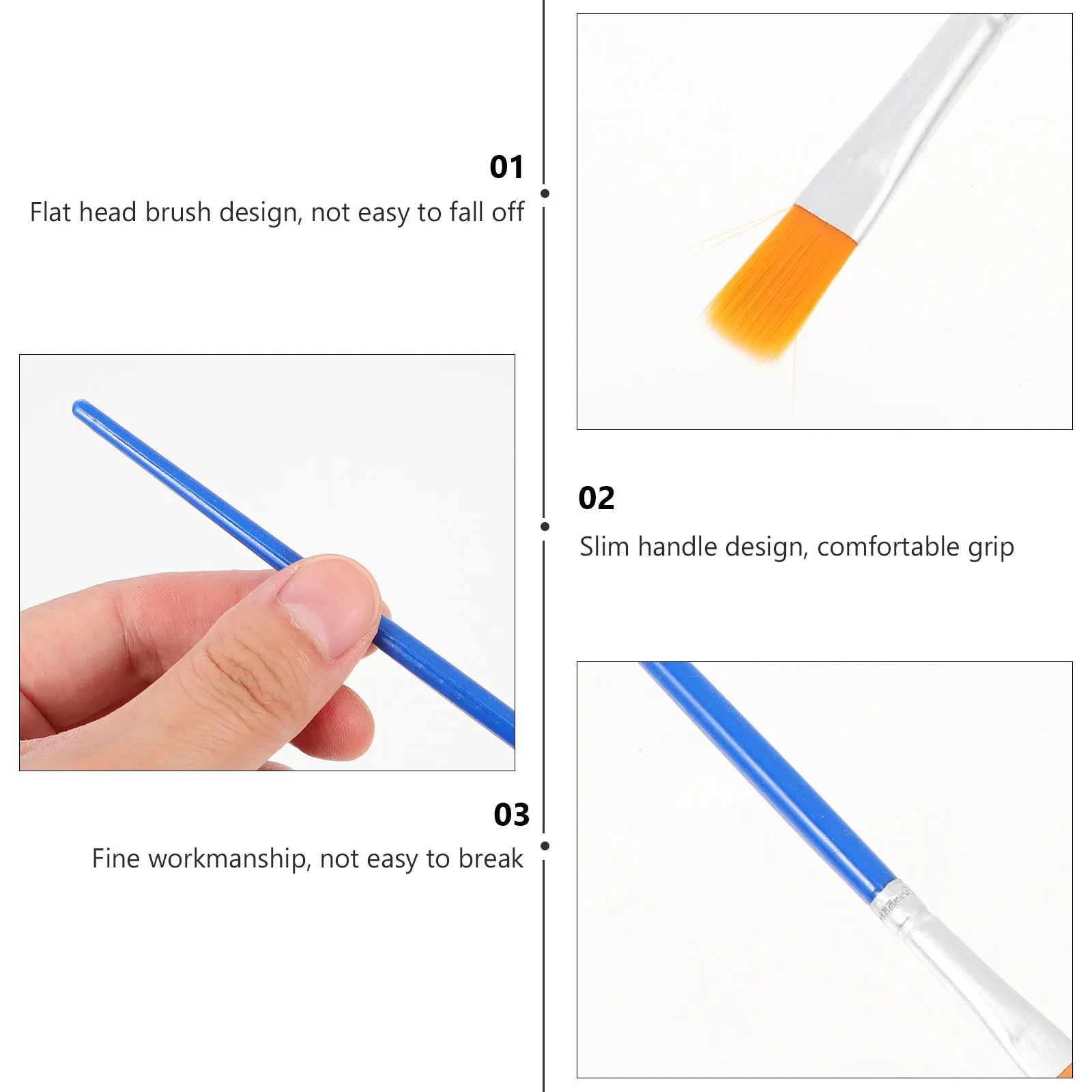 01
Flat head brush design, not easy to fall off

02
Slim handle design, comfortable grip

03
Fine workmanship, not easy to break