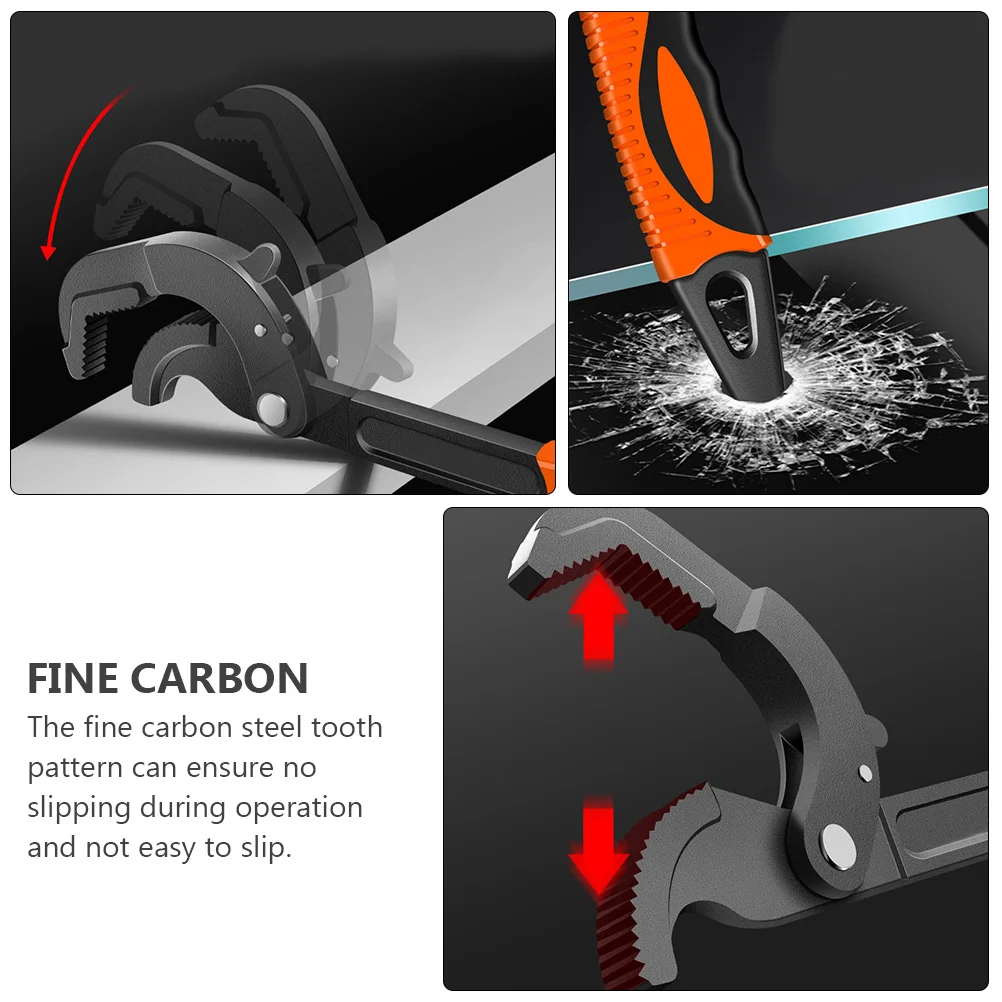 FINE CARBON

The fine carbon steel tooth pattern can ensure no slipping during operation and not easy to slip.