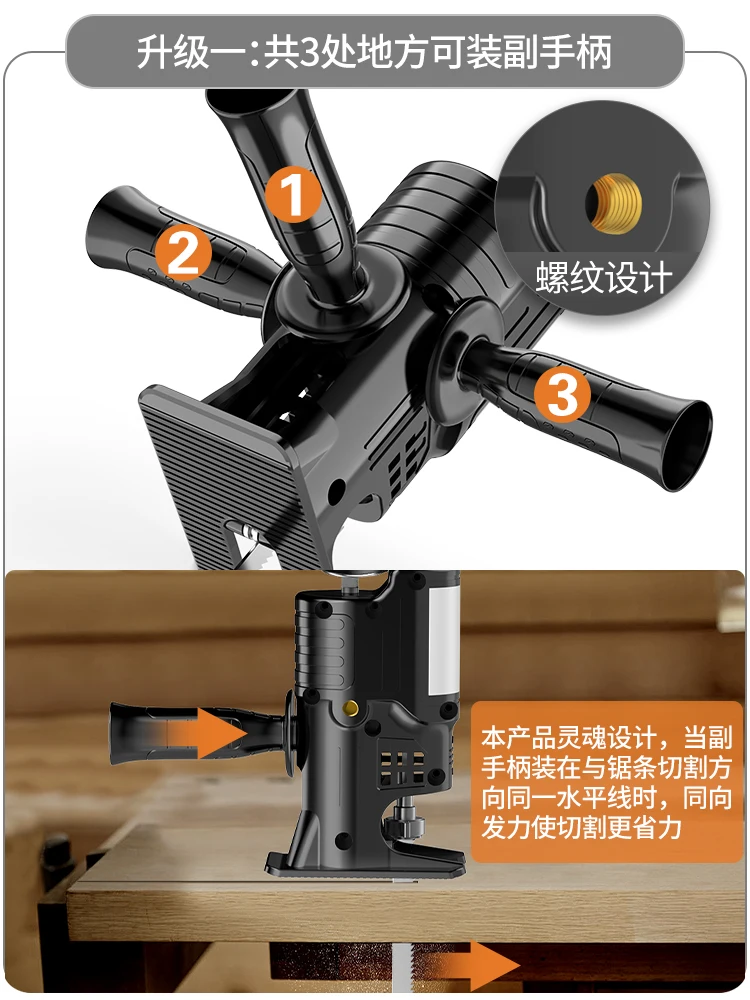 升级一:共3处地方可装副手柄

1

2

3

螺纹设计

本产品灵魂设计，当副手柄装在与锯条切割方向同一水平线时，同向发力使切割更省力