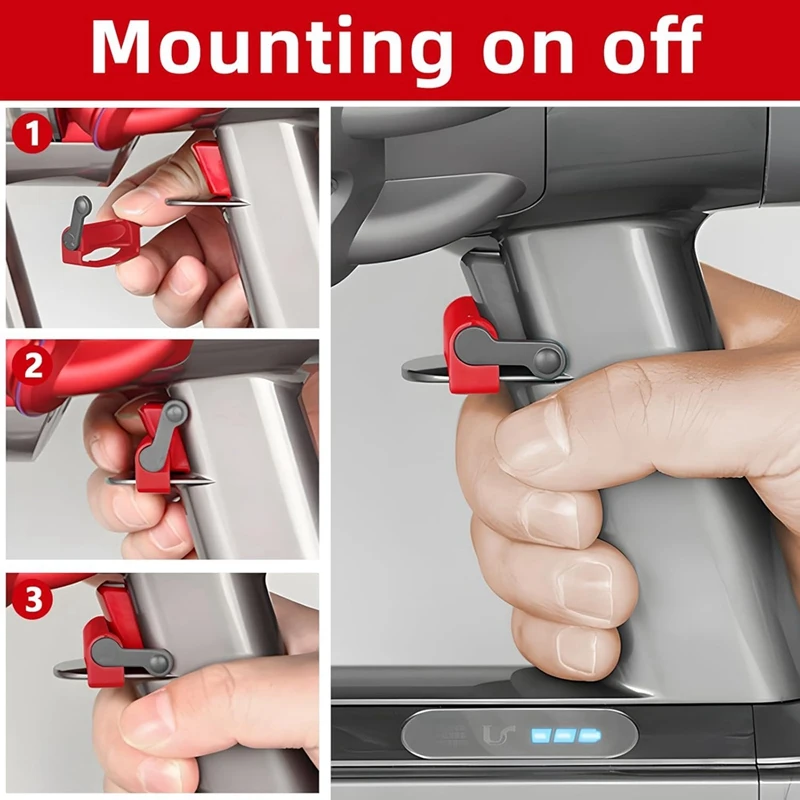 Mounting on off

1

2

3