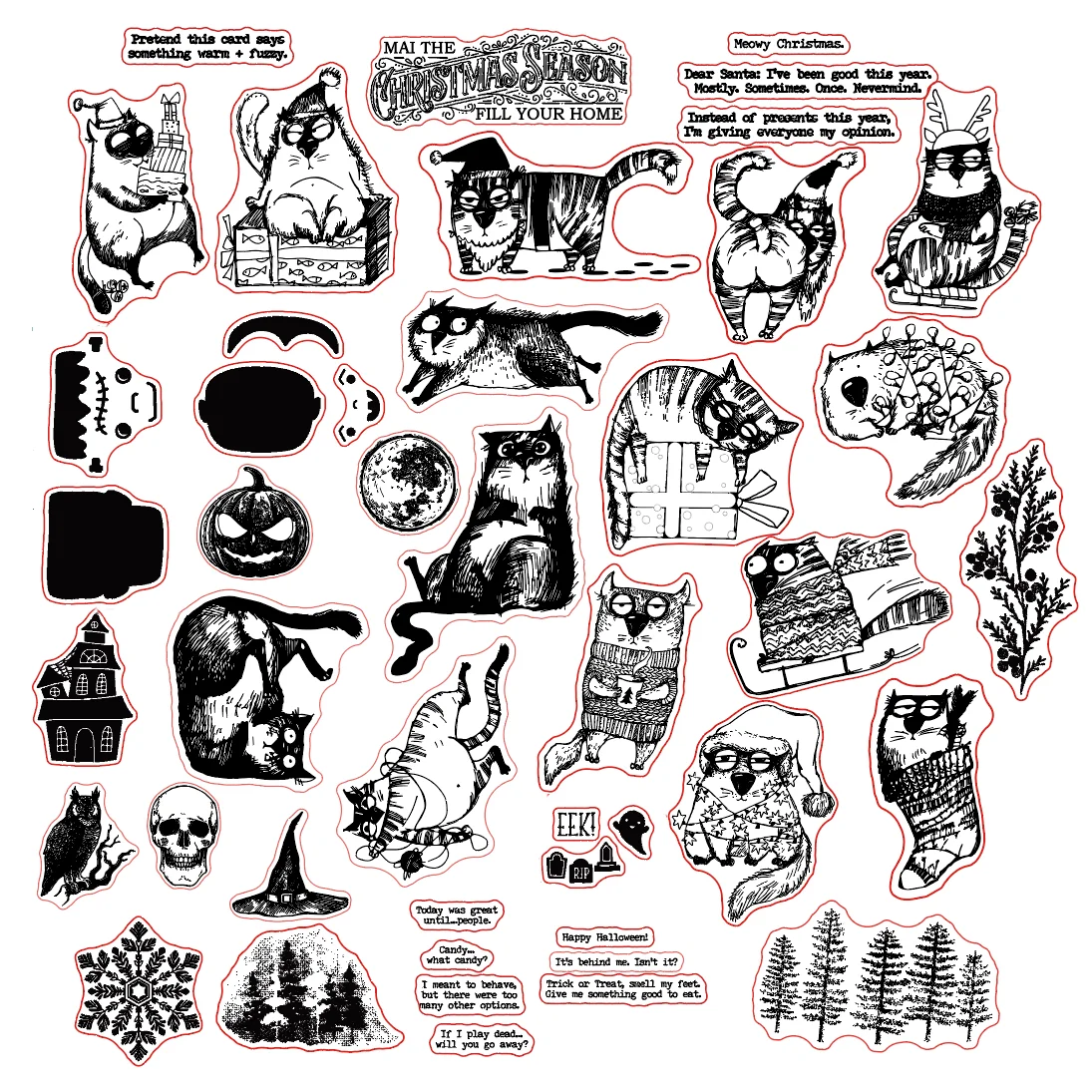 Pretend this card says something warm + fuzzy.

MAI THE CHRISTMAS SEASON FILL YOUR HOME

Meowy Christmas.

Dear Santa: I've been good this year. Mostly. Sometimes. Once. Nevermind.

Instead of presents this year, I'm giving everyone my opinion.

EEK!

RIP

Today was great until...people.

Candy... what candy?

I meant to behave, but there were too many other options.

If I play dead... will you go away?

Happy Halloween!

It's behind me. Isn't it?

Trick or Treat, smell my feet. Give me something good to eat.