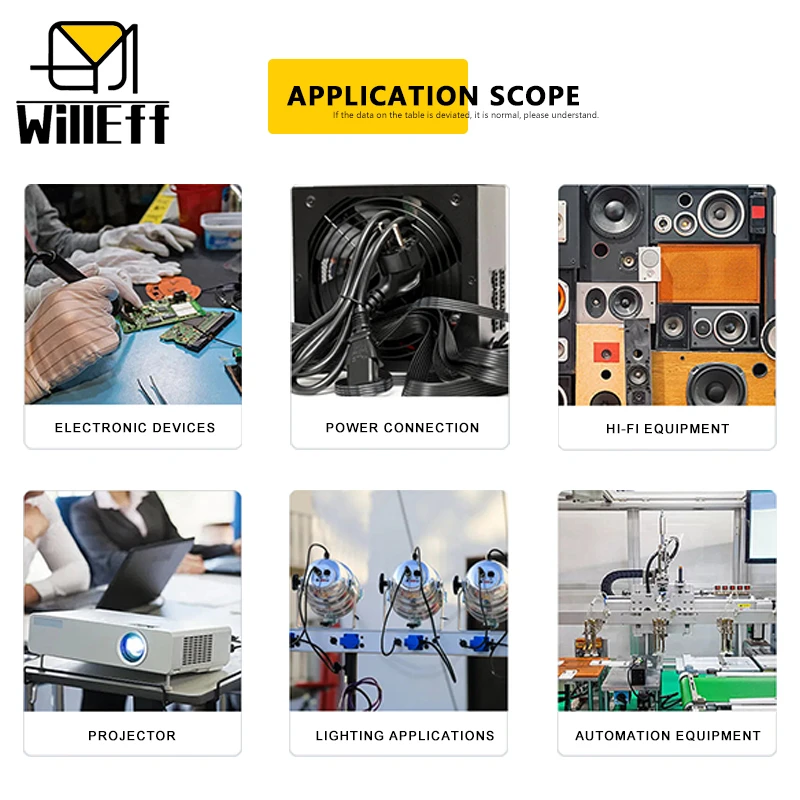 WillEff

APPLICATION SCOPE
If the data on the table is deviated, it is normal, please understand.

ELECTRONIC DEVICES

POWER CONNECTION

HI-FI EQUIPMENT

PROJECTOR

LIGHTING APPLICATIONS

AUTOMATION EQUIPMENT