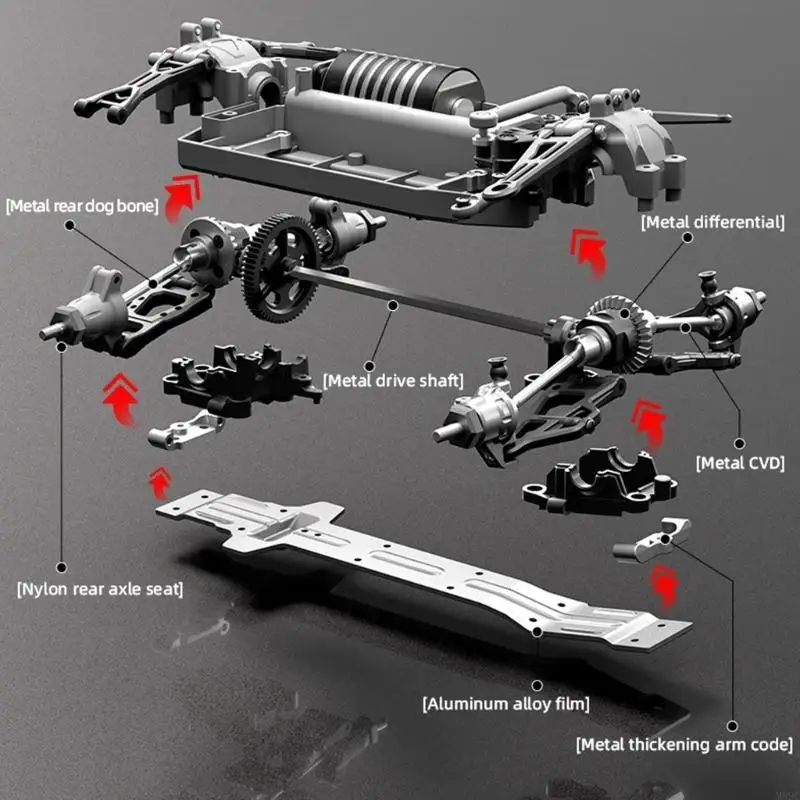 [Metal rear dog bone]

[Metal differential]

[Metal drive shaft]

[Metal CVD]

[Nylon rear axle seat]

[Aluminum alloy film]

[Metal thickening arm code]