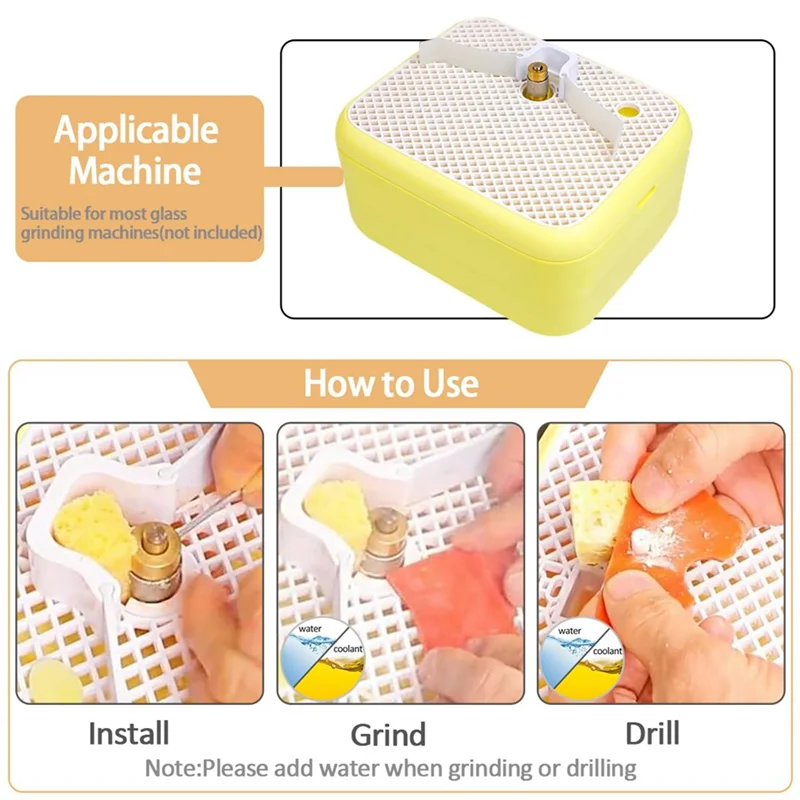 Applicable Machine

Suitable for most glass grinding machines(not included)

How to Use

water
coolant

water
coolant

Install

Grind

Drill

Note:Please add water when grinding or drilling