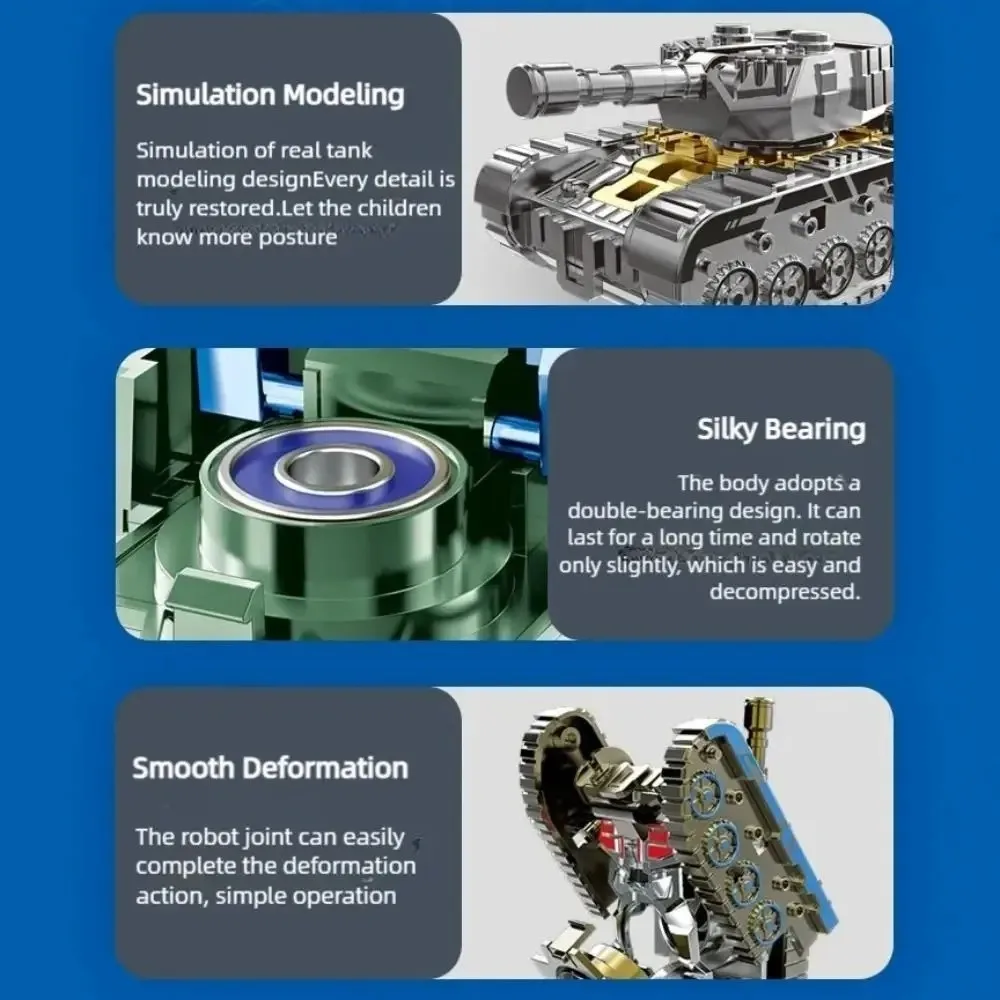 Simulation Modeling

Simulation of real tank modeling designEvery detail is truly restored.Let the children know more posture

Silky Bearing

The body adopts a double-bearing design. It can last for a long time and rotate only slightly, which is easy and decompressed.

Smooth Deformation

The robot joint can easily complete the deformation action, simple operation