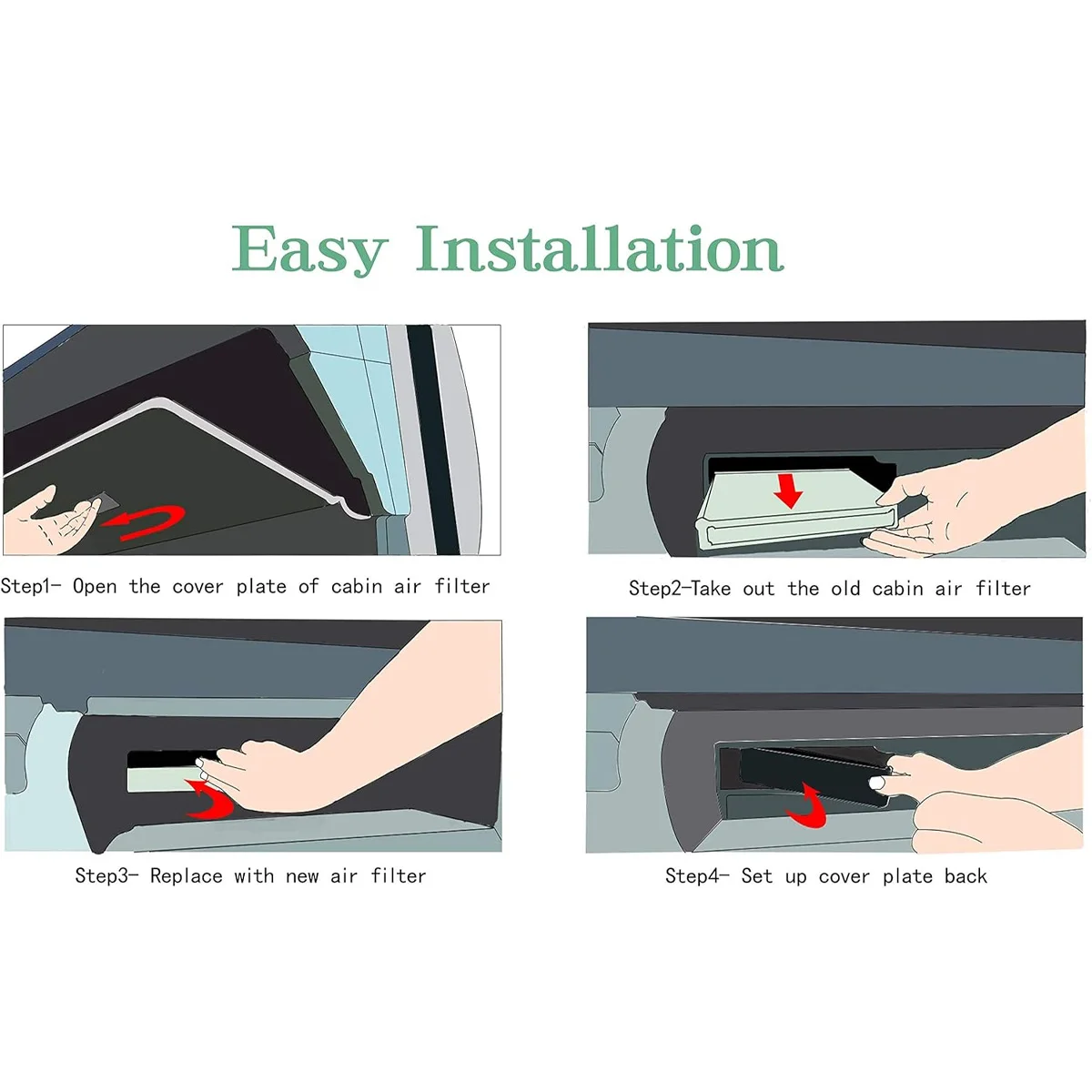 Easy Installation

Step1- Open the cover plate of cabin air filter

Step2-Take out the old cabin air filter

Step3- Replace with new air filter

Step4- Set up cover plate back