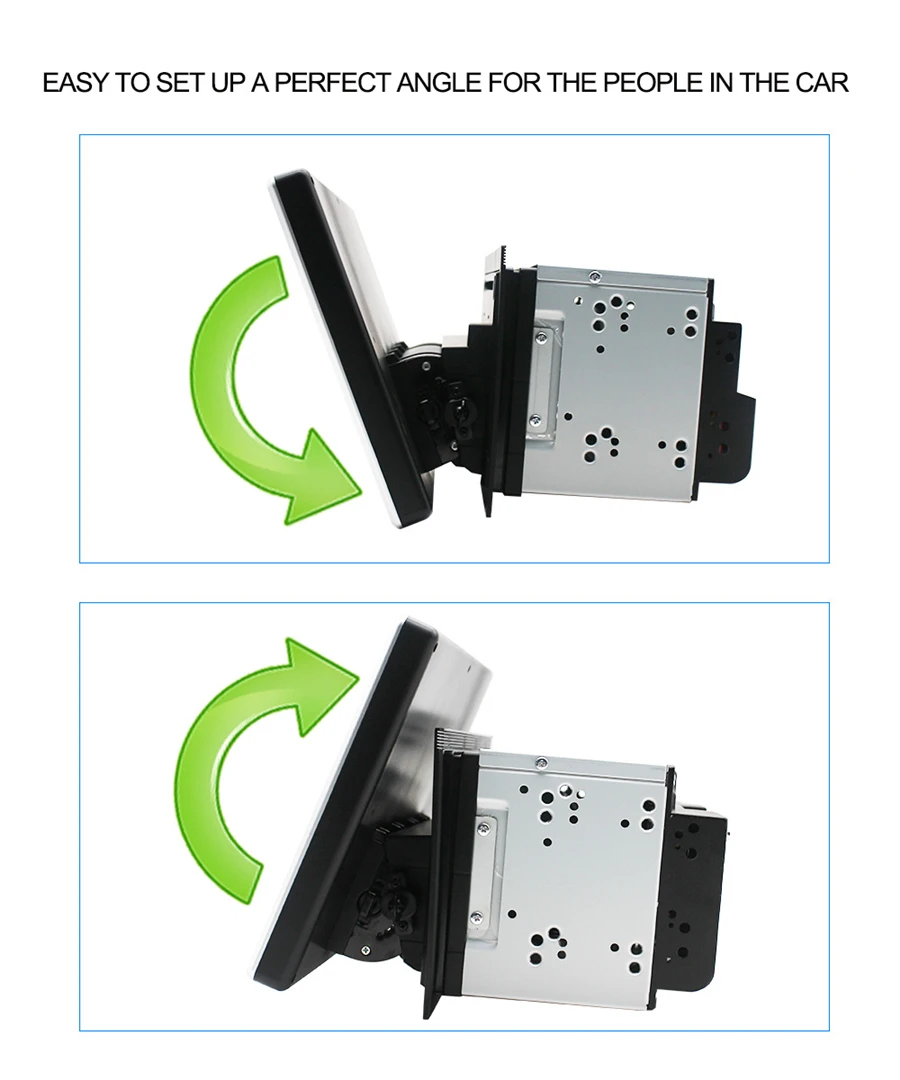 EASY TO SET UP A PERFECT ANGLE FOR THE PEOPLE IN THE CAR