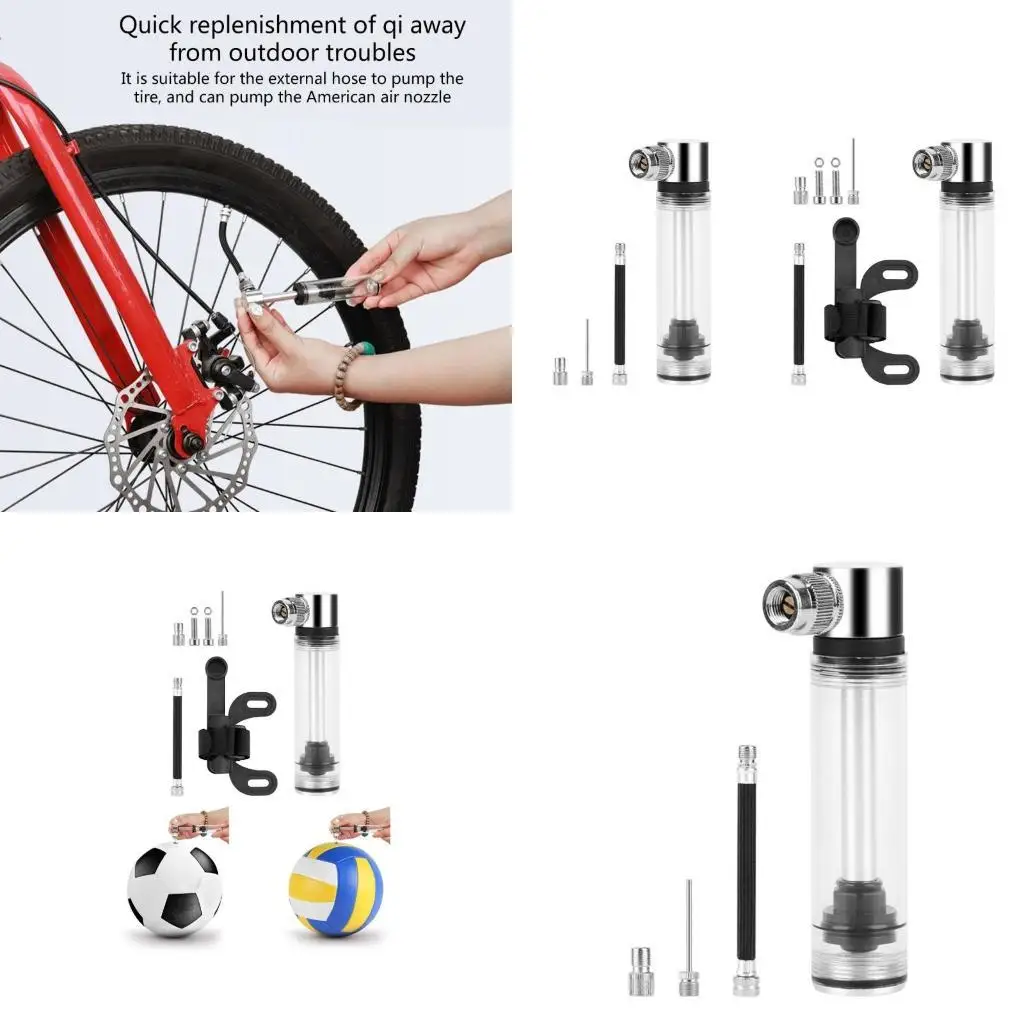 Quick replenishment of qi away from outdoor troubles

It is suitable for the external hose to pump the tire, and can pump the American air nozzle