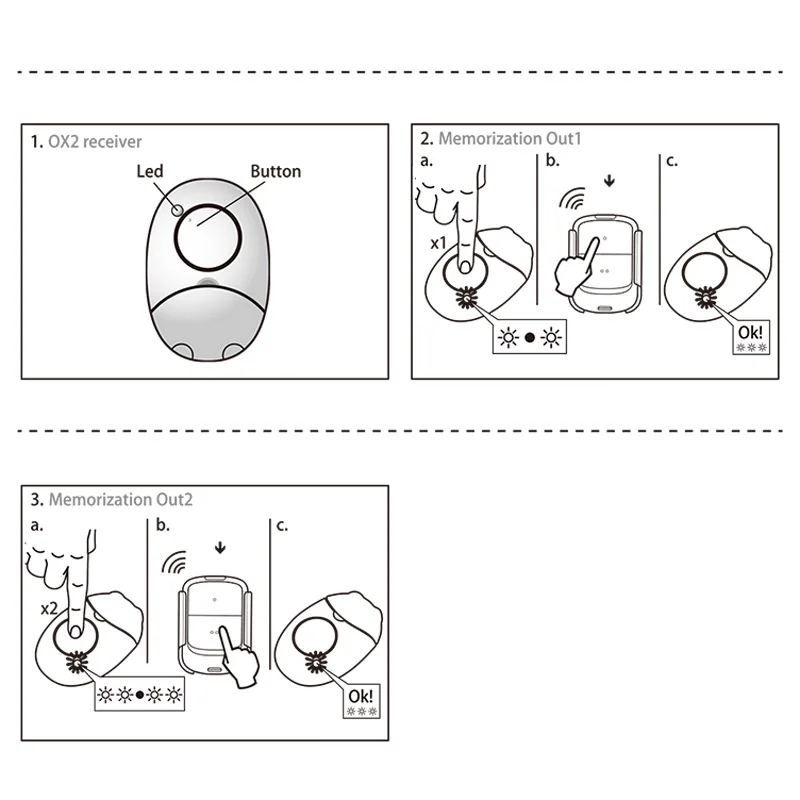 1. OX2 receiver

Led

Button

2. Memorization Out1

a.

x1

b.

c.

Ok!

3. Memorization Out2

a.

x2

b.

c.

Ok!