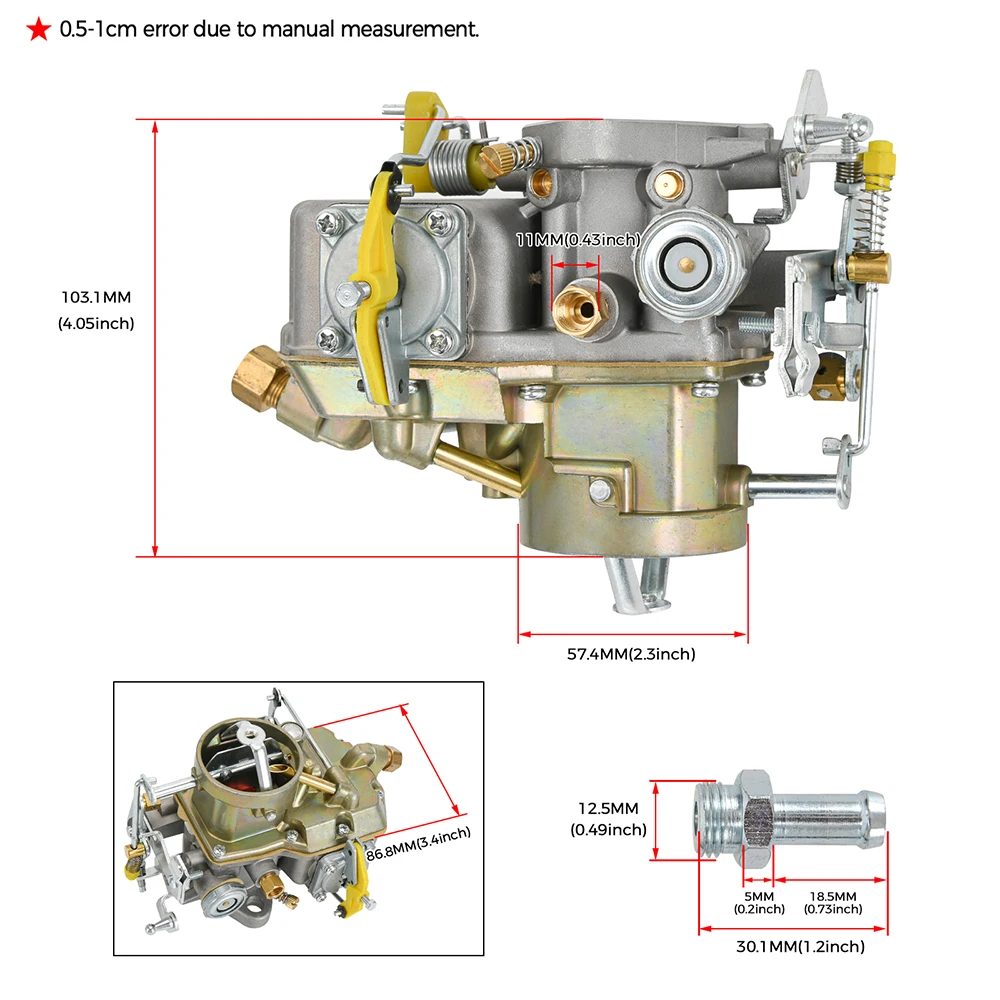 ★ 0.5-1cm error due to manual measurement.

11MM(0.43inch)

103.1MM
(4.05inch)

57.4MM(2.3inch)

86.8MM(3.4inch)

12.5MM
(0.49inch)

5MM
(0.2inch)

18.5MM
(0.73inch)

30.1MM(1.2inch)