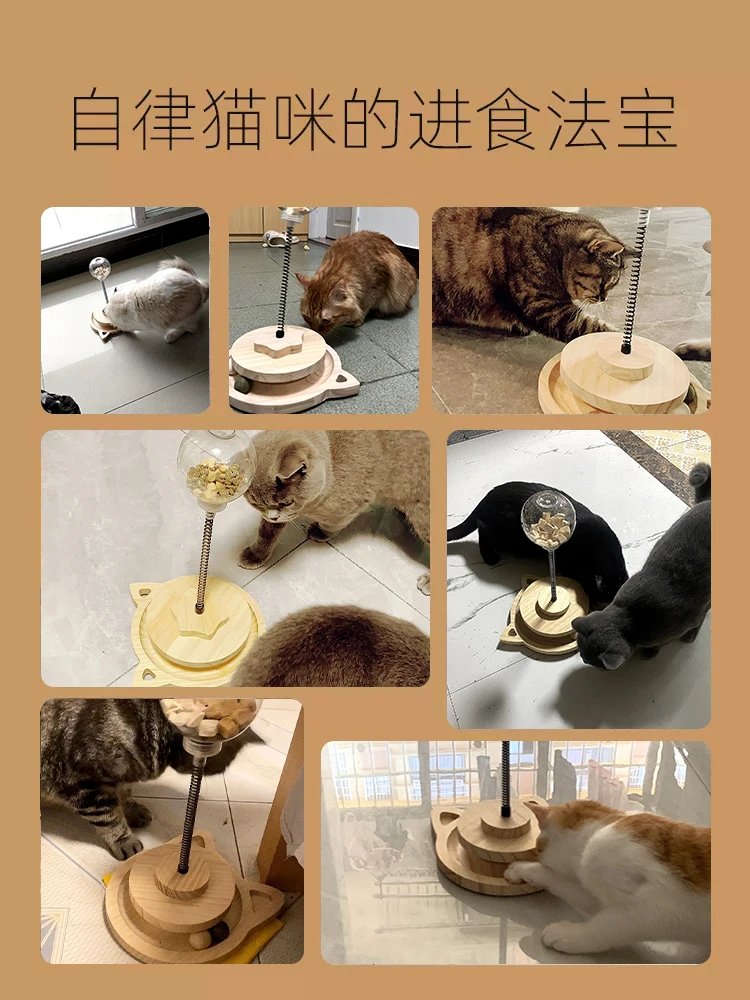 自律猫咪的进食法宝