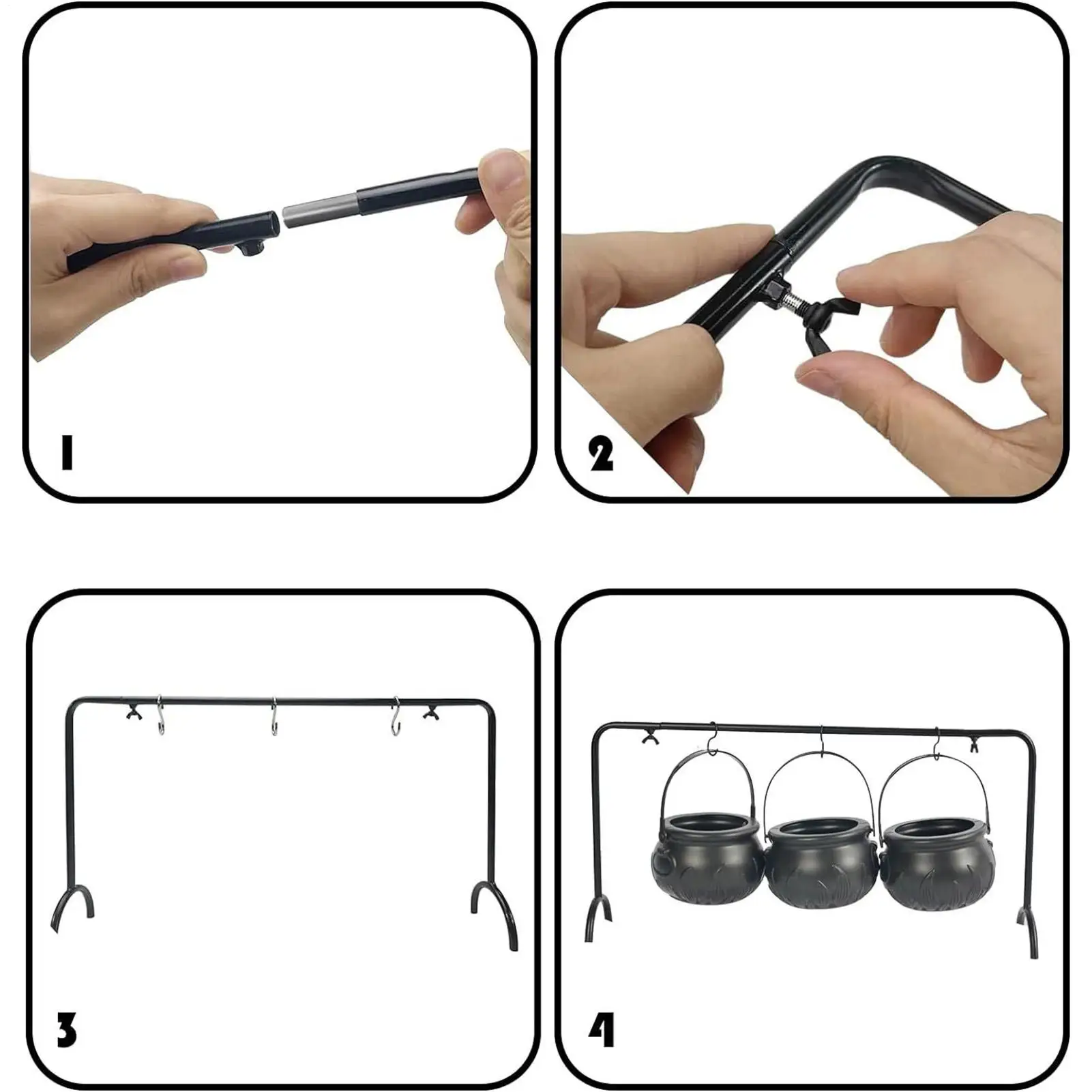 1

2

3

4