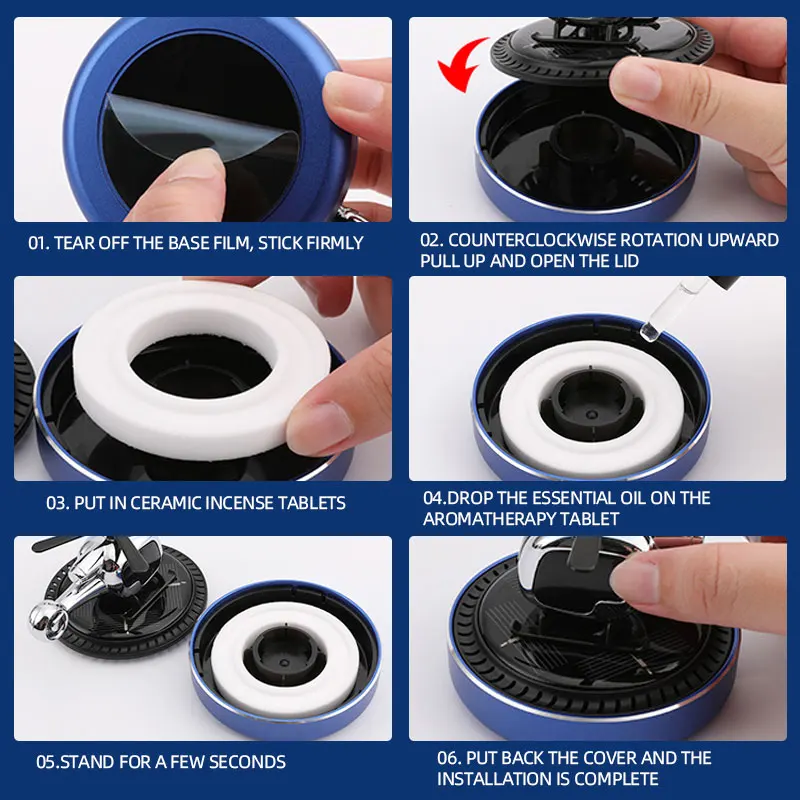 01. TEAR OFF THE BASE FILM, STICK FIRMLY

02. COUNTERCLOCKWISE ROTATION UPWARD PULL UP AND OPEN THE LID

03. PUT IN CERAMIC INCENSE TABLETS

04.DROP THE ESSENTIAL OIL ON THE AROMATHERAPY TABLET

05.STAND FOR A FEW SECONDS

06. PUT BACK THE COVER AND THE INSTALLATION IS COMPLETE