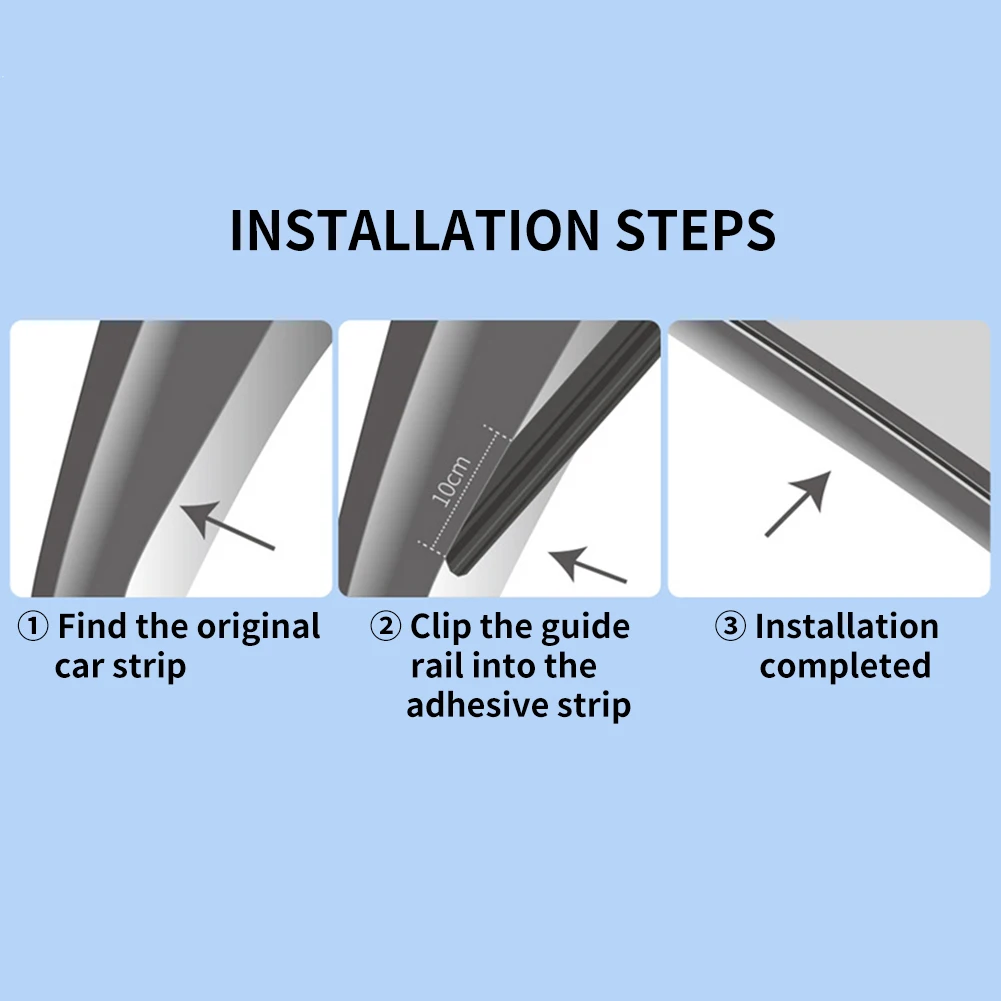 INSTALLATION STEPS

10cm

① Find the original car strip

② Clip the guide rail into the adhesive strip

③ Installation completed