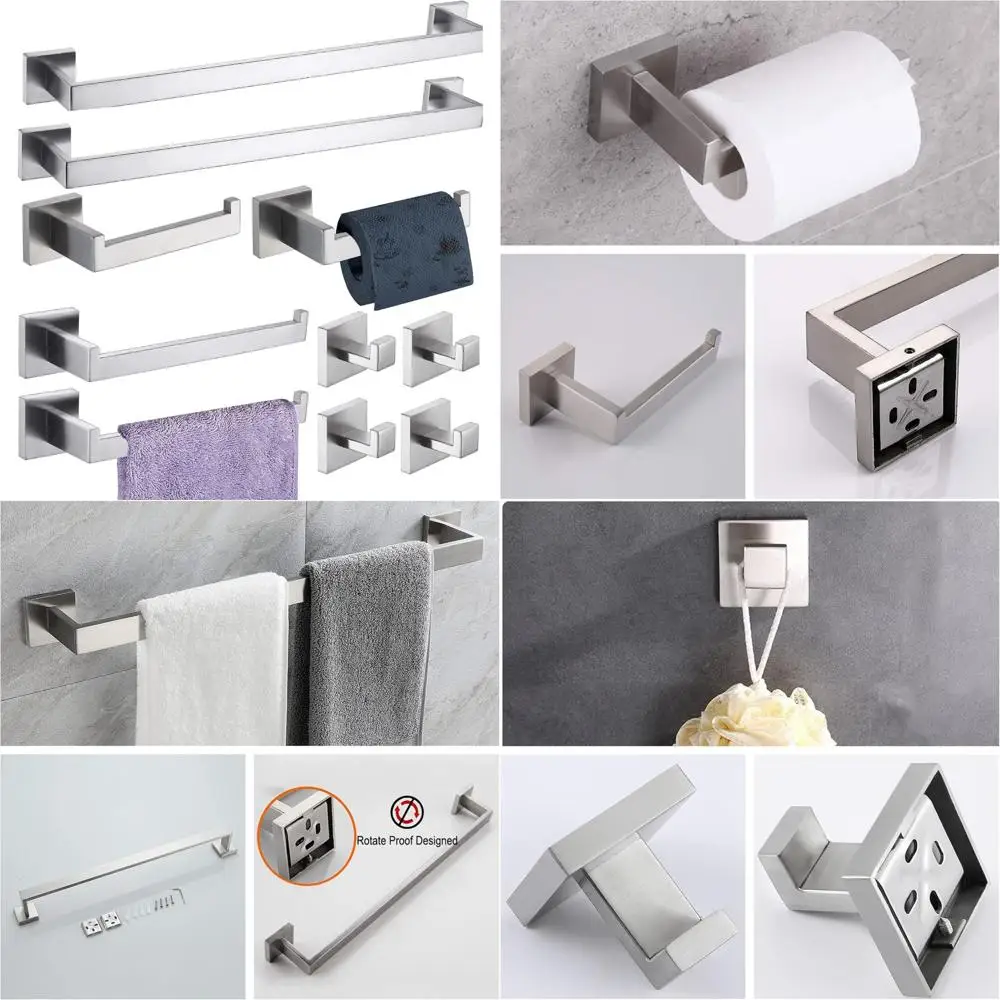 Rotate Proof Designed