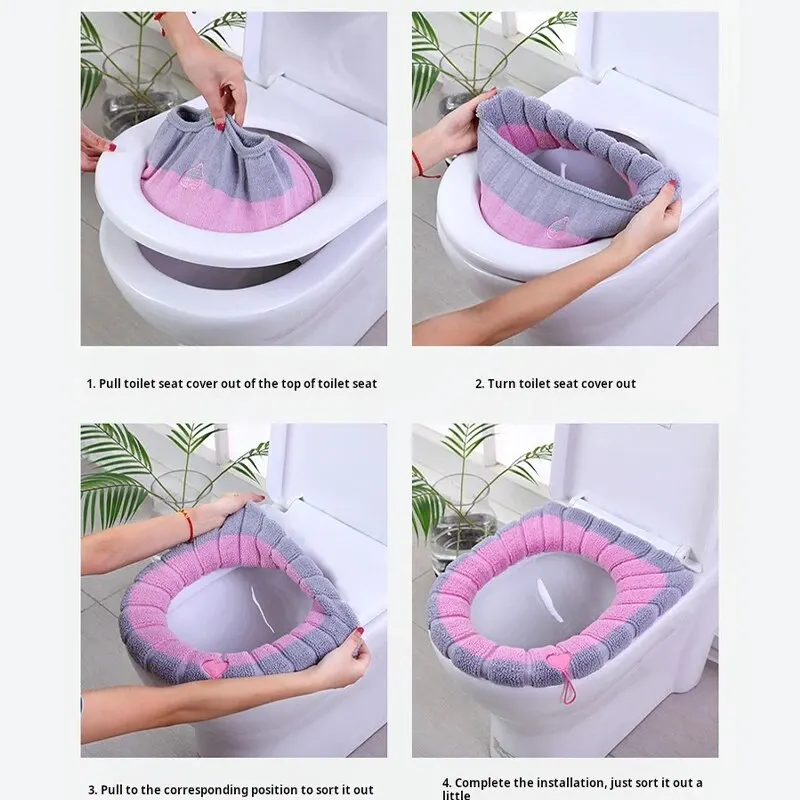 1. Pull toilet seat cover out of the top of toilet seat

2. Turn toilet seat cover out

3. Pull to the corresponding position to sort it out

4. Complete the installation, just sort it out a little