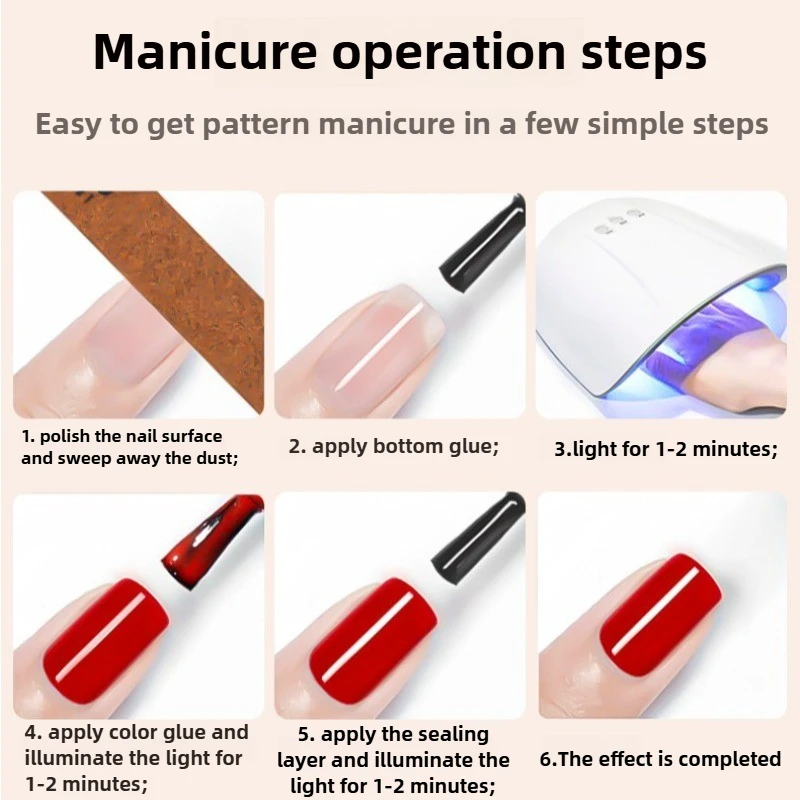 Manicure operation steps

Easy to get pattern manicure in a few simple steps

1. polish the nail surface and sweep away the dust;

2. apply bottom glue;

3.light for 1-2 minutes;

4. apply color glue and illuminate the light for 1-2 minutes;

5. apply the sealing layer and illuminate the light for 1-2 minutes;

6.The effect is completed