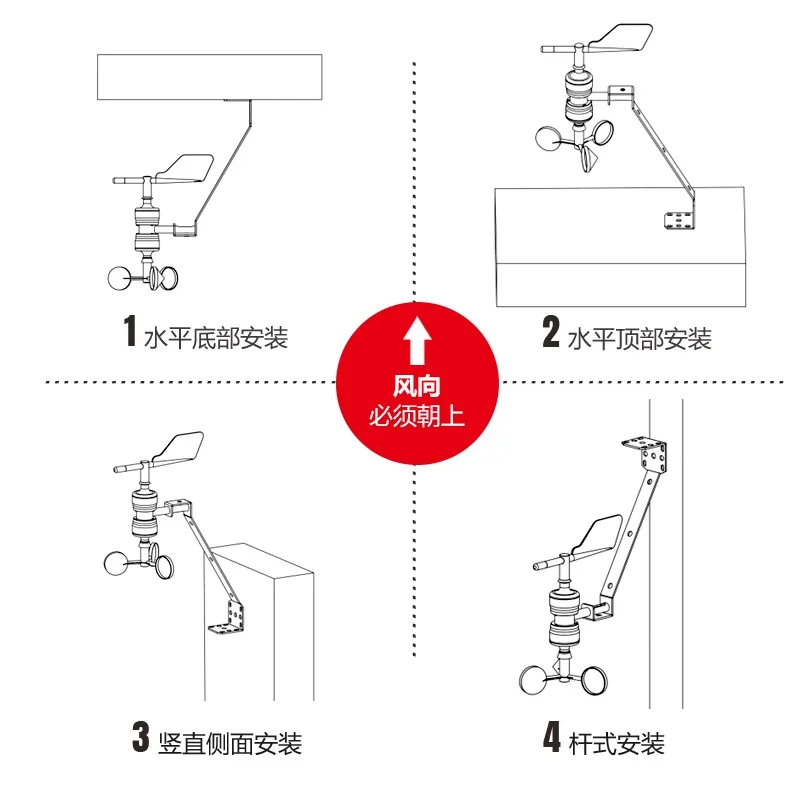 1 水平底部安装

2 水平顶部安装

风向
必须朝上

3 竖直侧面安装

4 杆式安装