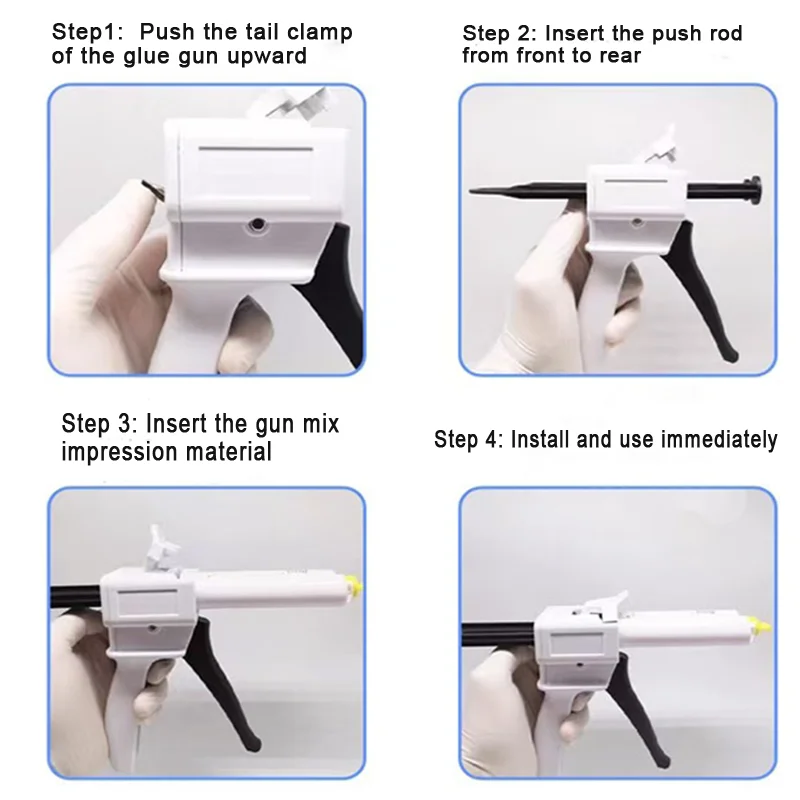 Step1: Push the tail clamp of the glue gun upward

Step 2: Insert the push rod from front to rear

Step 3: Insert the gun mix impression material

Step 4: Install and use immediately