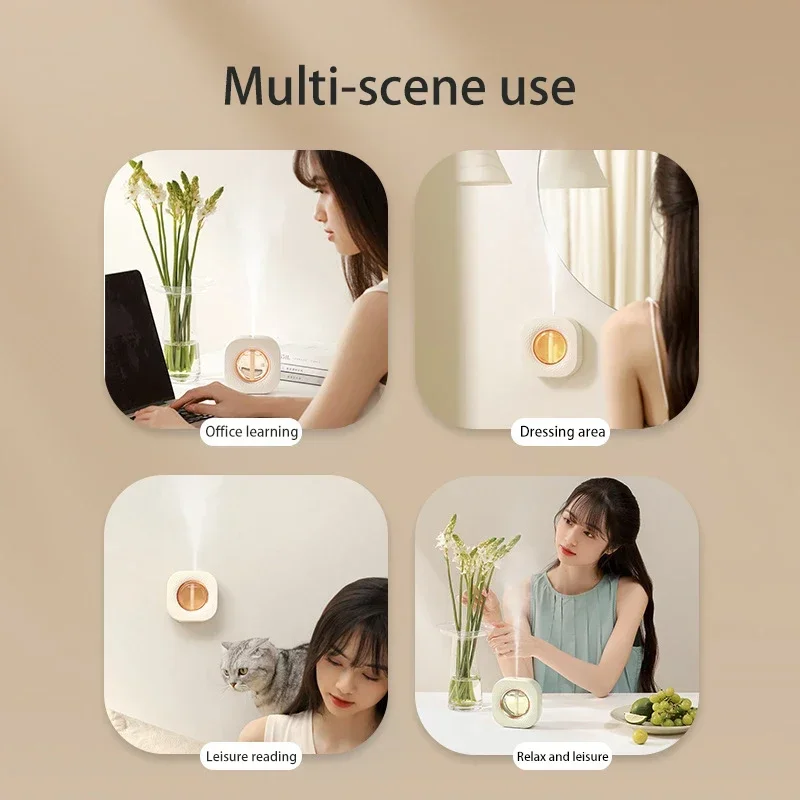 Multi-scene use

Office learning

Dressing area

Leisure reading

Relax and leisure