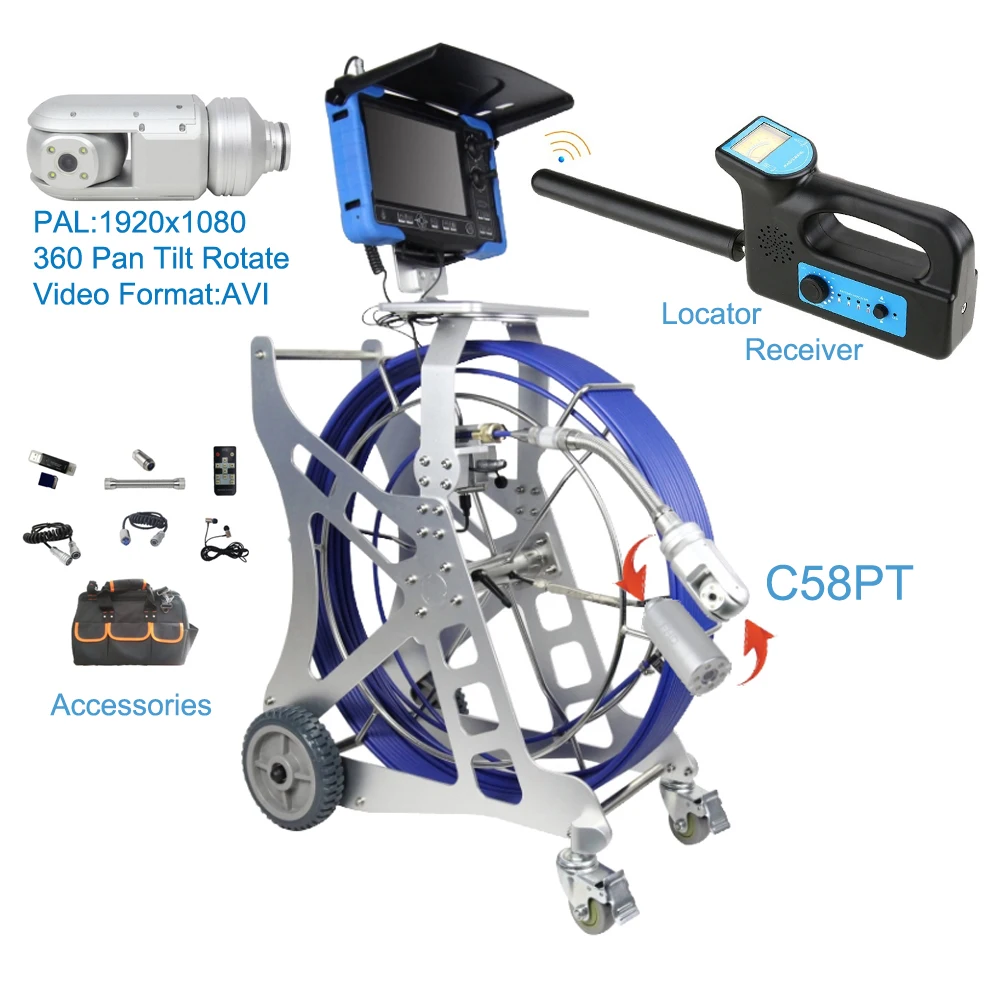 PAL:1920x1080
360 Pan Tilt Rotate
Video Format:AVI

Locator
Receiver

C58PT

Accessories