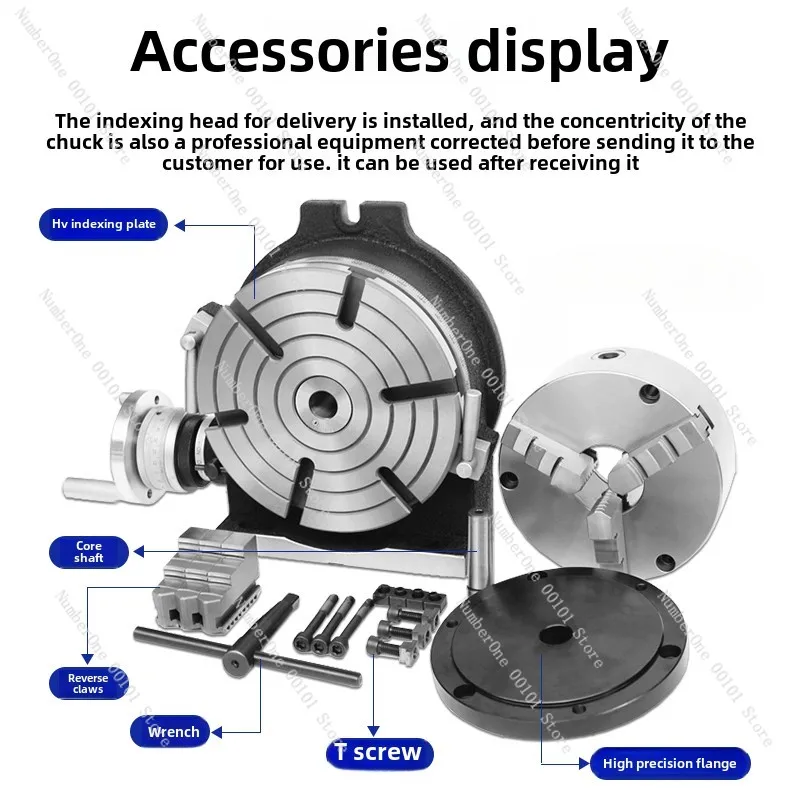 Accessories display

The indexing head for delivery is installed, and the concentricity of the chuck is also a professional equipment corrected before sending it to the customer for use. it can be used after receiving it

Hv indexing plate

Core shaft

Reverse claws

Wrench

T screw

High precision flange

NumberOne 00101 Store