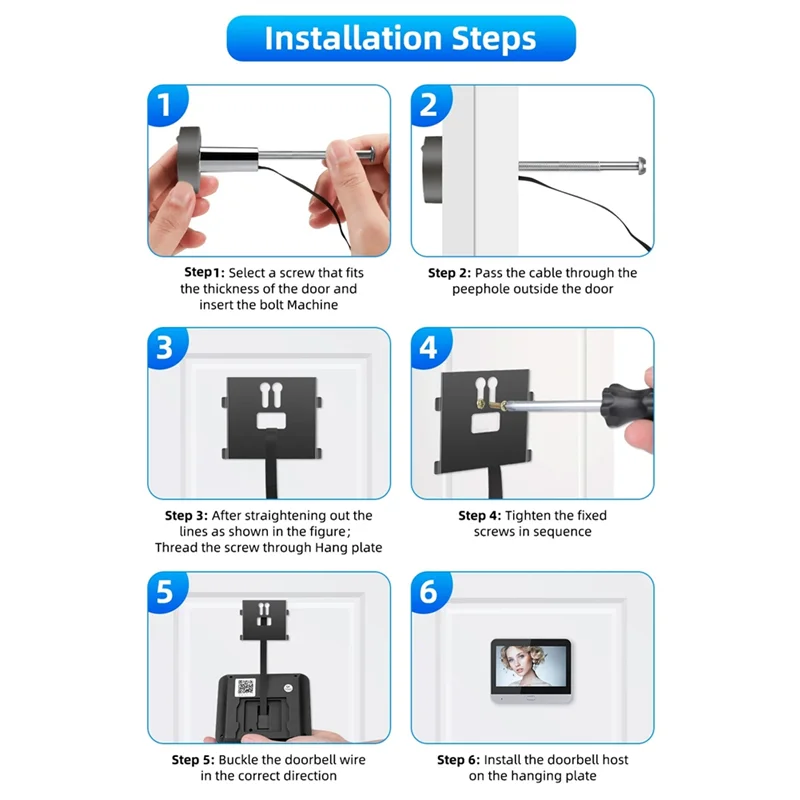 Installation Steps

1

Step1: Select a screw that fits the thickness of the door and insert the bolt Machine

2

Step 2: Pass the cable through the peephole outside the door

3

Step 3: After straightening out the lines as shown in the figure; Thread the screw through Hang plate

4

Step 4: Tighten the fixed screws in sequence

5

Step 5: Buckle the doorbell wire in the correct direction

6

Step 6: Install the doorbell host on the hanging plate