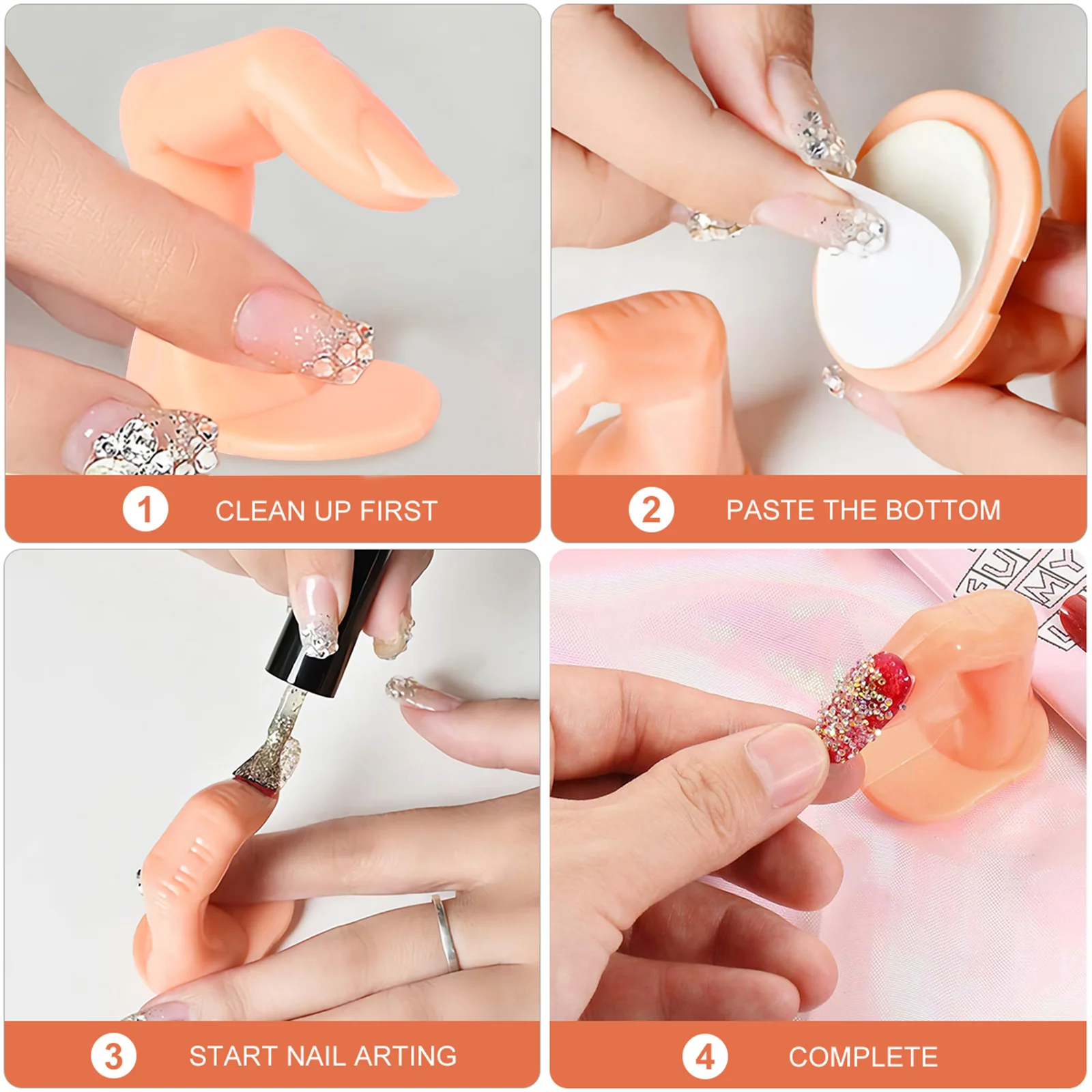 1 CLEAN UP FIRST

2 PASTE THE BOTTOM

3 START NAIL ARTING

4 COMPLETE