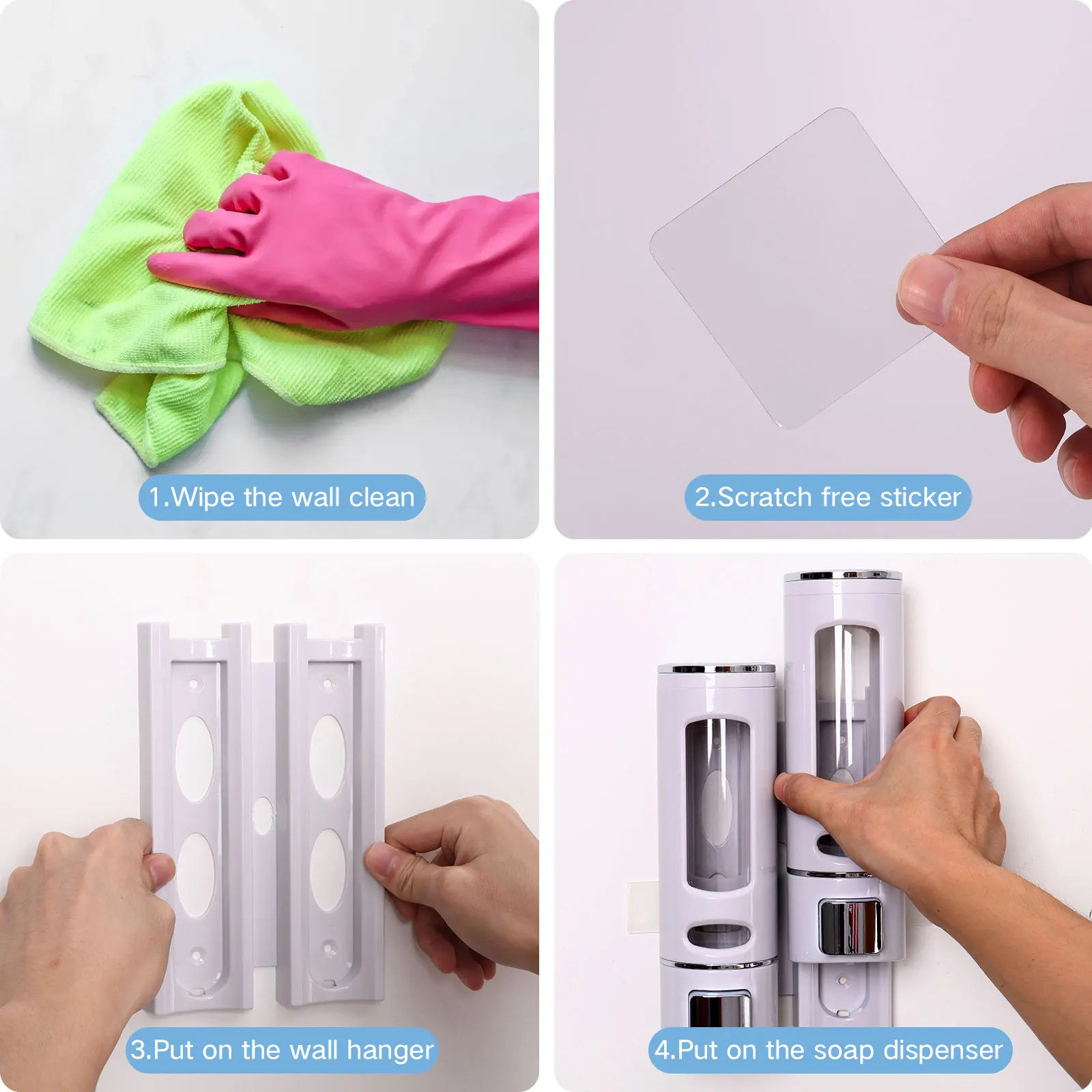 1.Wipe the wall clean

2.Scratch free sticker

3.Put on the wall hanger

4.Put on the soap dispenser