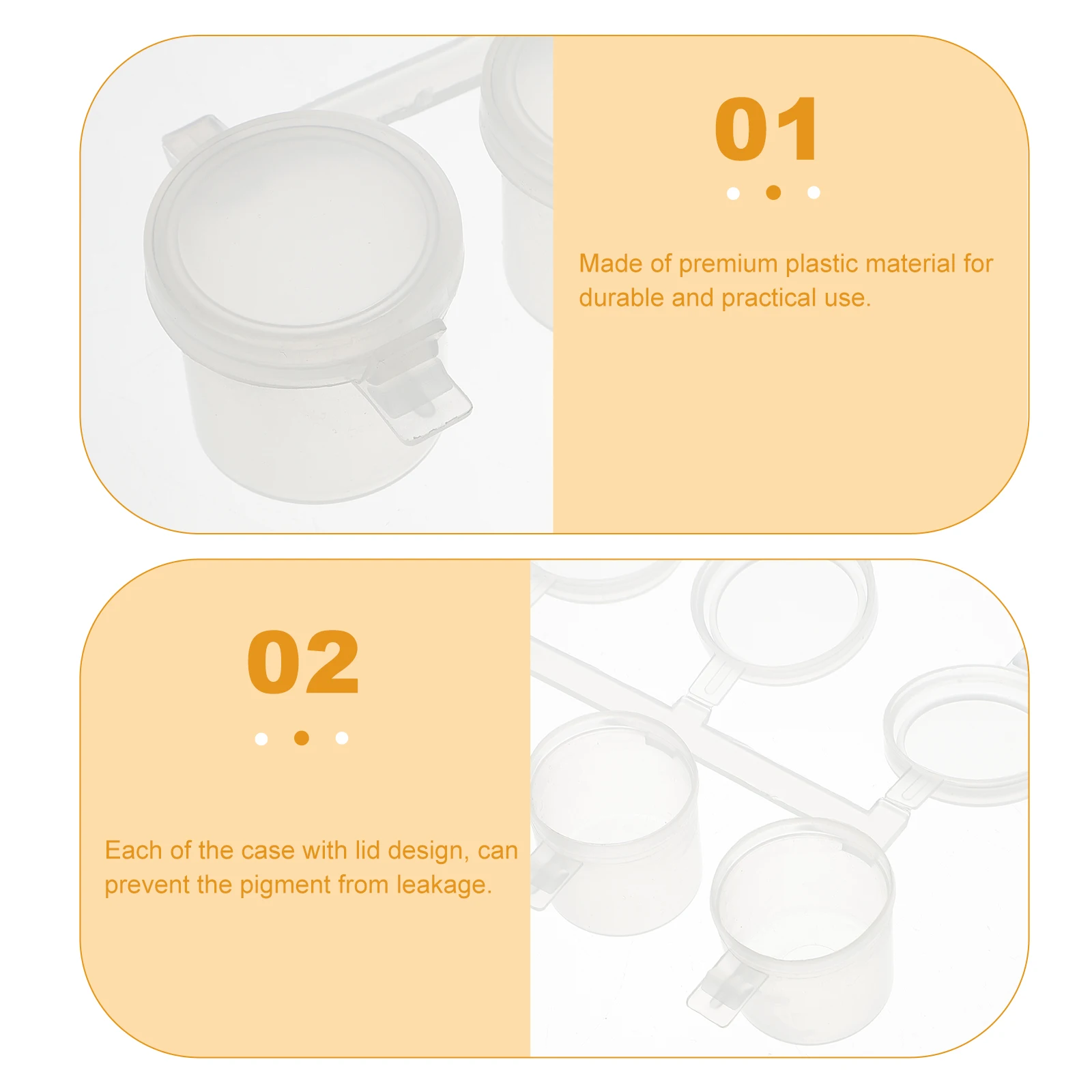 01

Made of premium plastic material for durable and practical use.

02

Each of the case with lid design, can prevent the pigment from leakage.