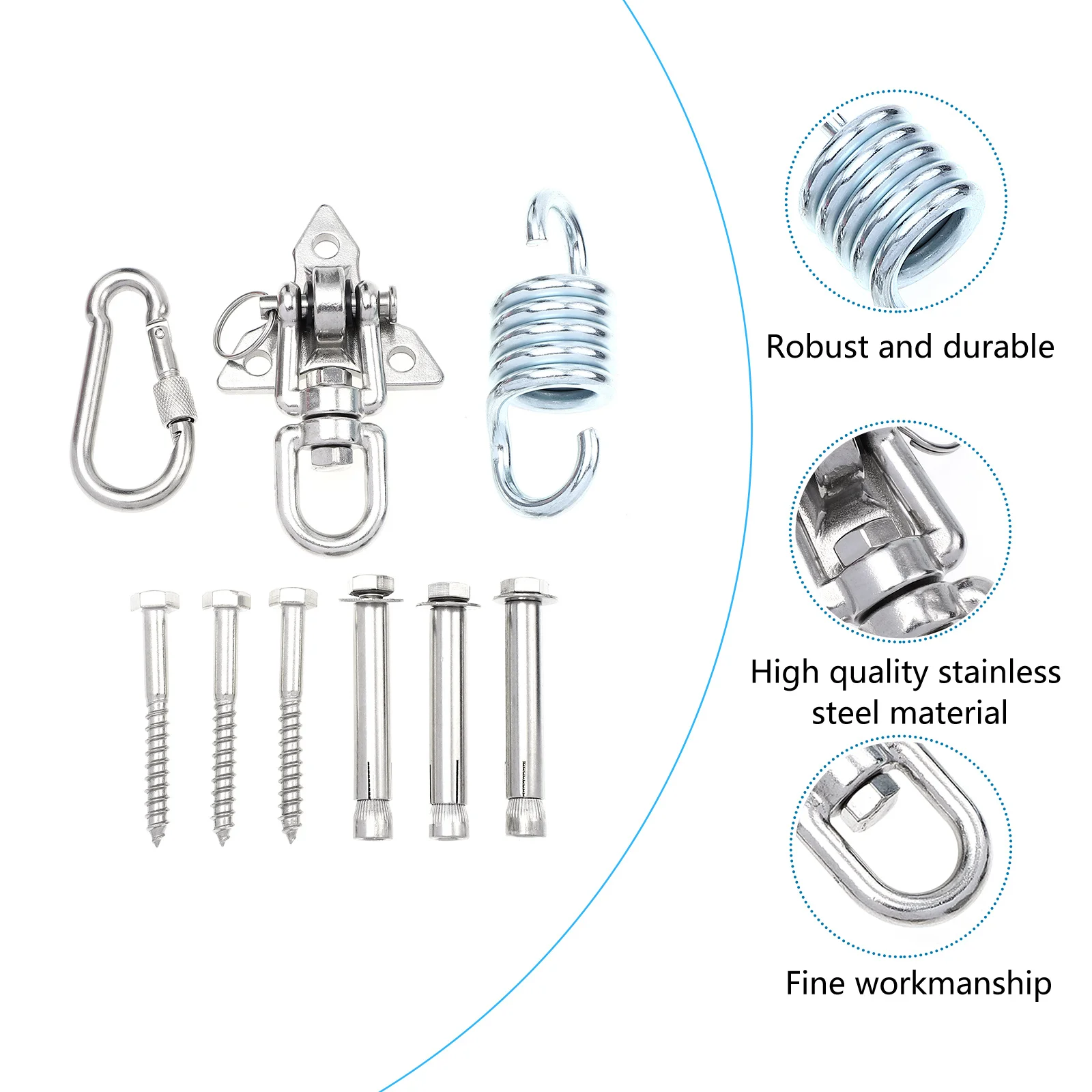 Robust and durable

High quality stainless steel material

Fine workmanship