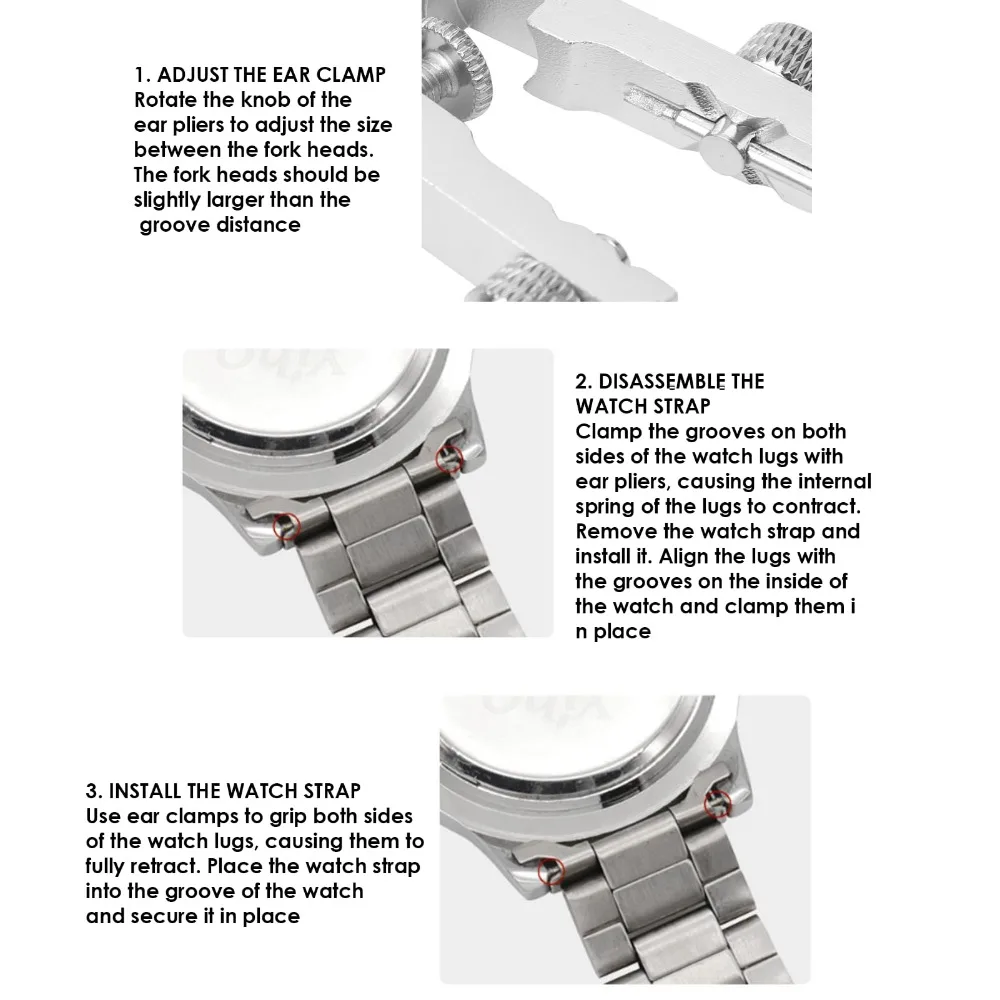 1. ADJUST THE EAR CLAMP
Rotate the knob of the ear pliers to adjust the size between the fork heads. The fork heads should be slightly larger than the groove distance

2. DISASSEMBLE THE WATCH STRAP
Clamp the grooves on both sides of the watch lugs with ear pliers, causing the internal spring of the lugs to contract. Remove the watch strap and install it. Align the lugs with the grooves on the inside of the watch and clamp them i n place

3. INSTALL THE WATCH STRAP
Use ear clamps to grip both sides of the watch lugs, causing them to fully retract. Place the watch strap into the groove of the watch and secure it in place