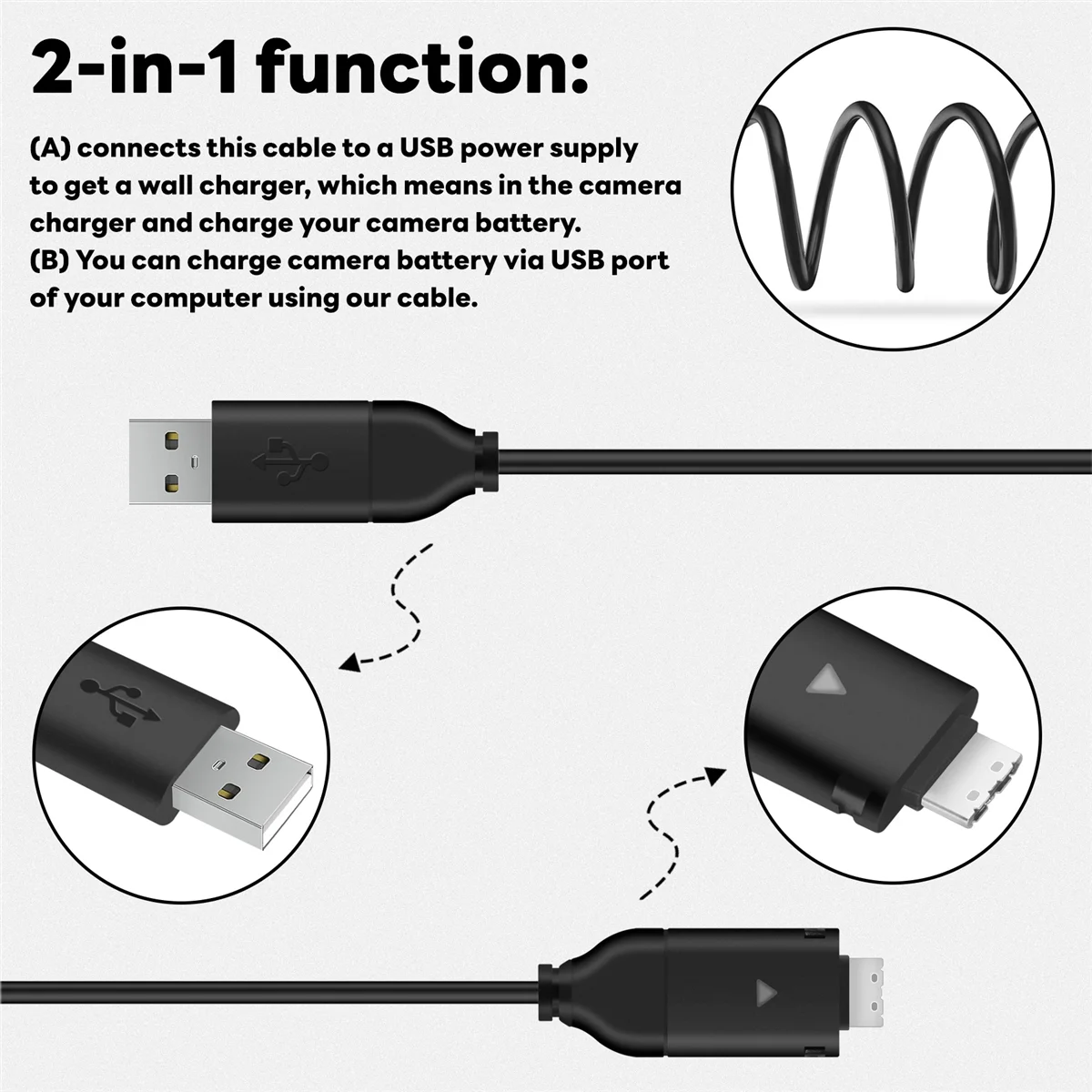 2-in-1 function:

(A) connects this cable to a USB power supply to get a wall charger, which means in the camera charger and charge your camera battery.
(B) You can charge camera battery via USB port of your computer using our cable.