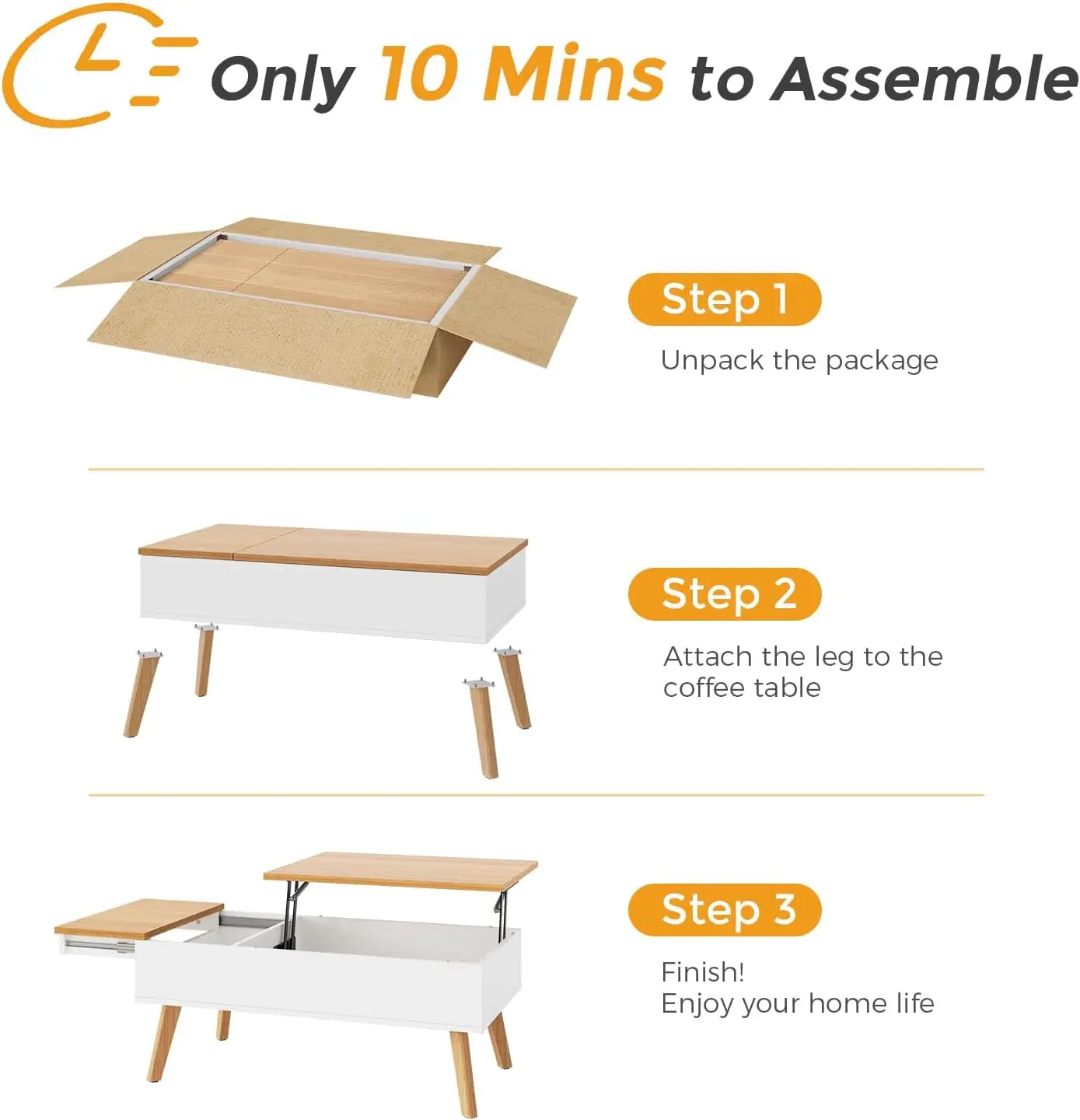 Only 10 Mins to Assemble

Step 1

Unpack the package

Step 2

Attach the leg to the coffee table

Step 3

Finish!
Enjoy your home life