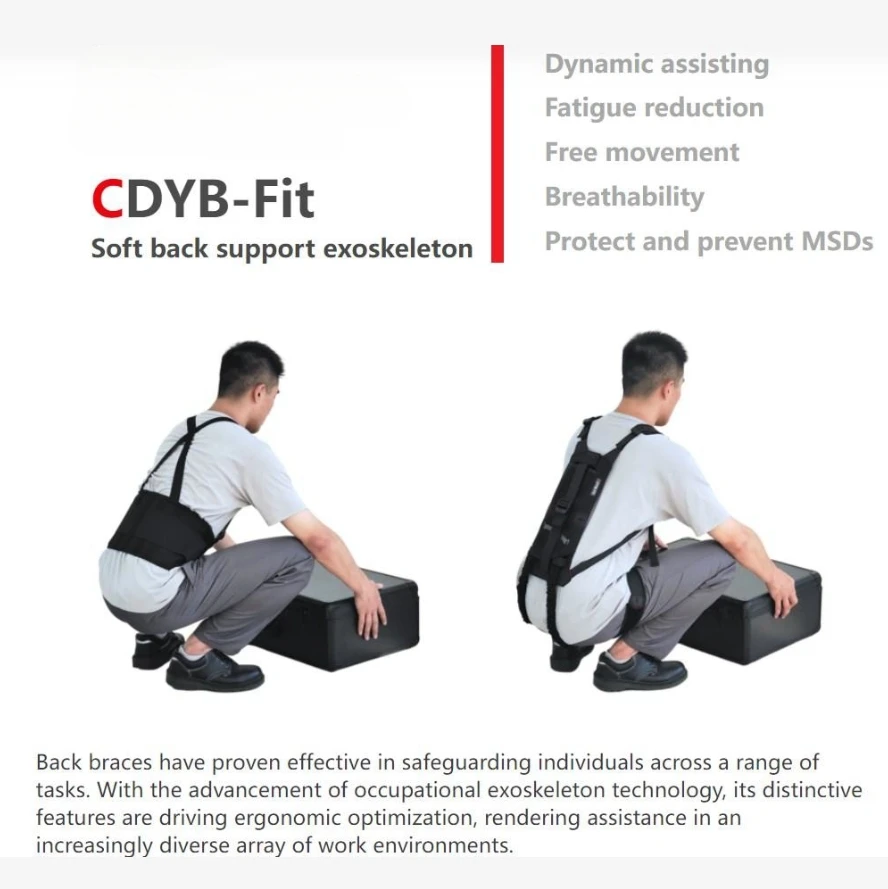 CDYB-Fit
Soft back support exoskeleton

Dynamic assisting
Fatigue reduction
Free movement
Breathability
Protect and prevent MSDs

Back braces have proven effective in safeguarding individuals across a range of tasks. With the advancement of occupational exoskeleton technology, its distinctive features are driving ergonomic optimization, rendering assistance in an increasingly diverse array of work environments.