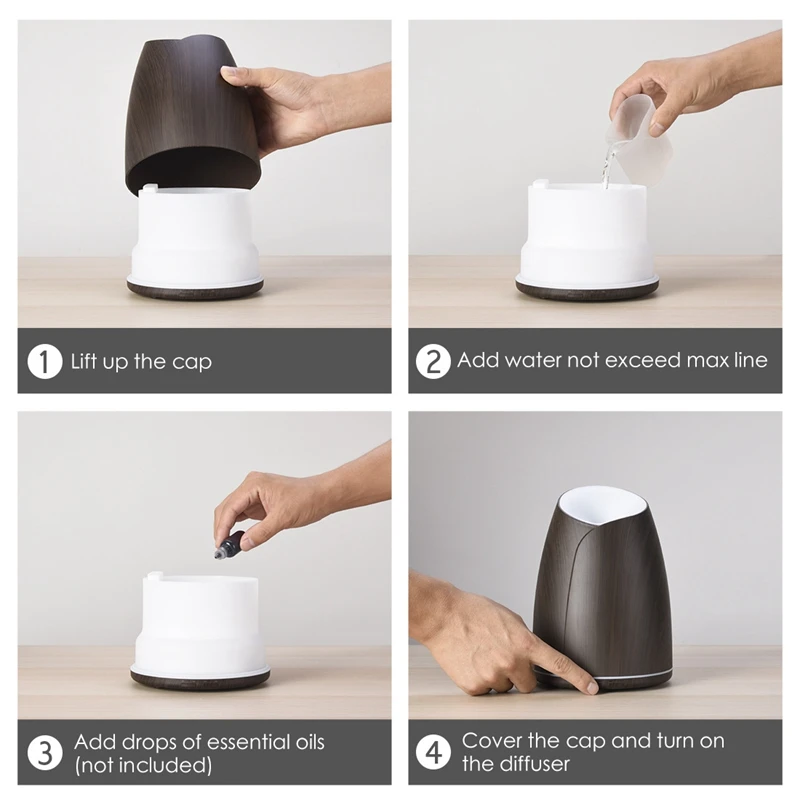 1 Lift up the cap

2 Add water not exceed max line

3 Add drops of essential oils (not included)

4 Cover the cap and turn on the diffuser