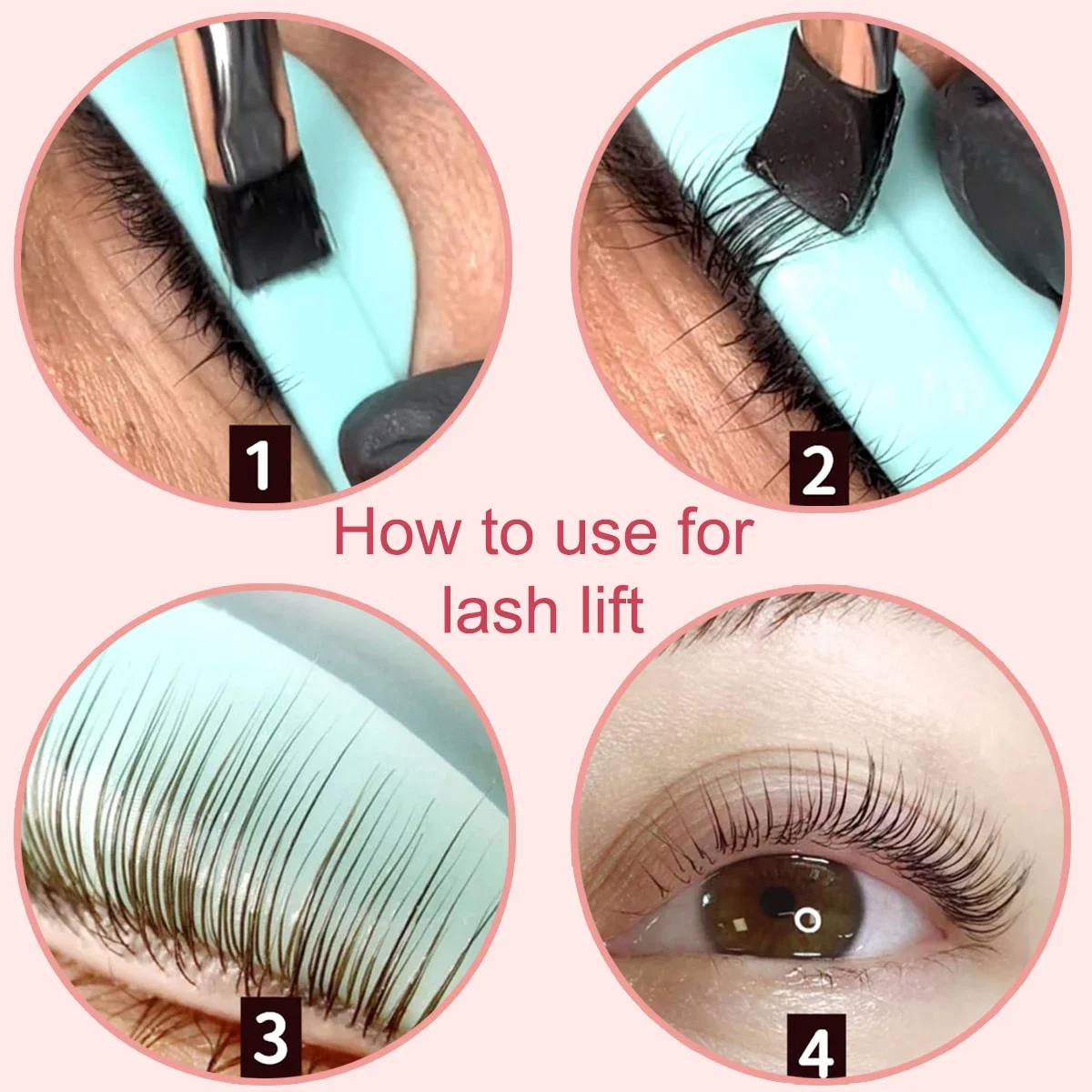 1

2

How to use for lash lift

3

4