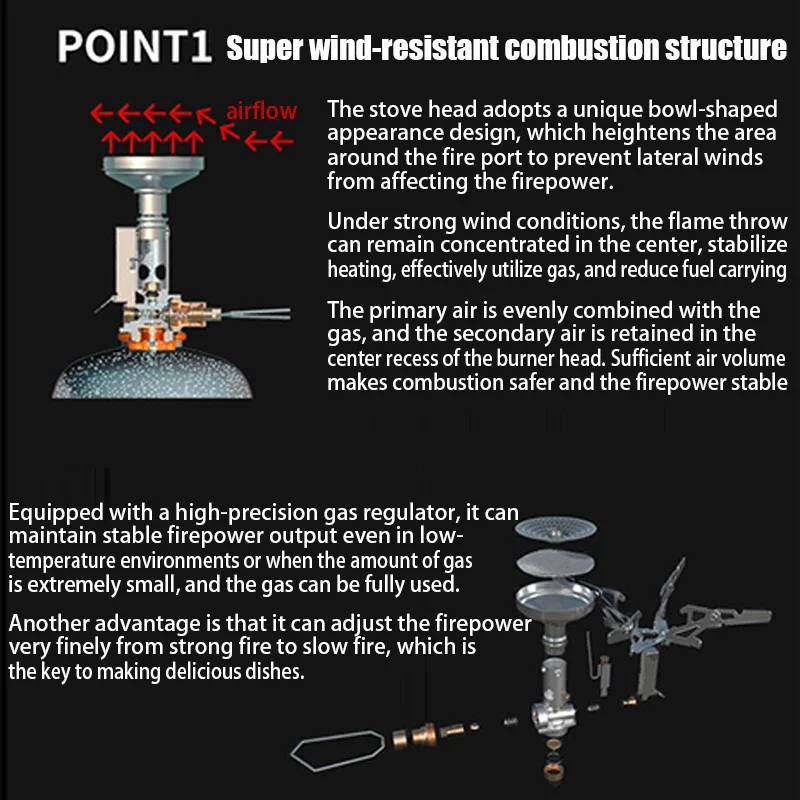 POINT1 Super wind-resistant combustion structure

airflow

The stove head adopts a unique bowl-shaped appearance design, which heightens the area around the fire port to prevent lateral winds from affecting the firepower.

Under strong wind conditions, the flame throw can remain concentrated in the center, stabilize heating, effectively utilize gas, and reduce fuel carrying

The primary air is evenly combined with the gas, and the secondary air is retained in the center recess of the burner head. Sufficient air volume makes combustion safer and the firepower stable

Equipped with a high-precision gas regulator, it can maintain stable firepower output even in low-temperature environments or when the amount of gas is extremely small, and the gas can be fully used.

Another advantage is that it can adjust the firepower very finely from strong fire to slow fire, which is the key to making delicious dishes.