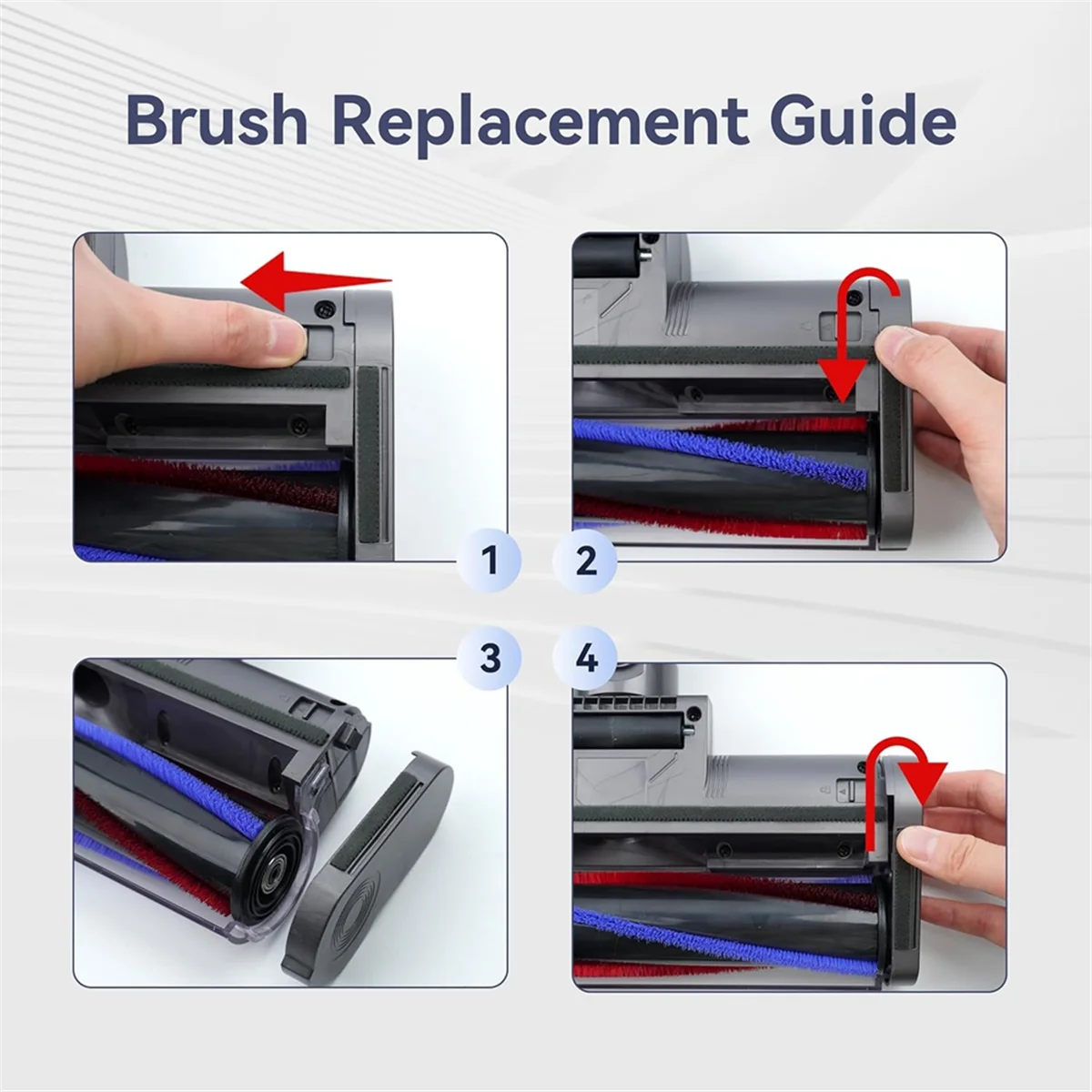 Brush Replacement Guide

1

2

3

4